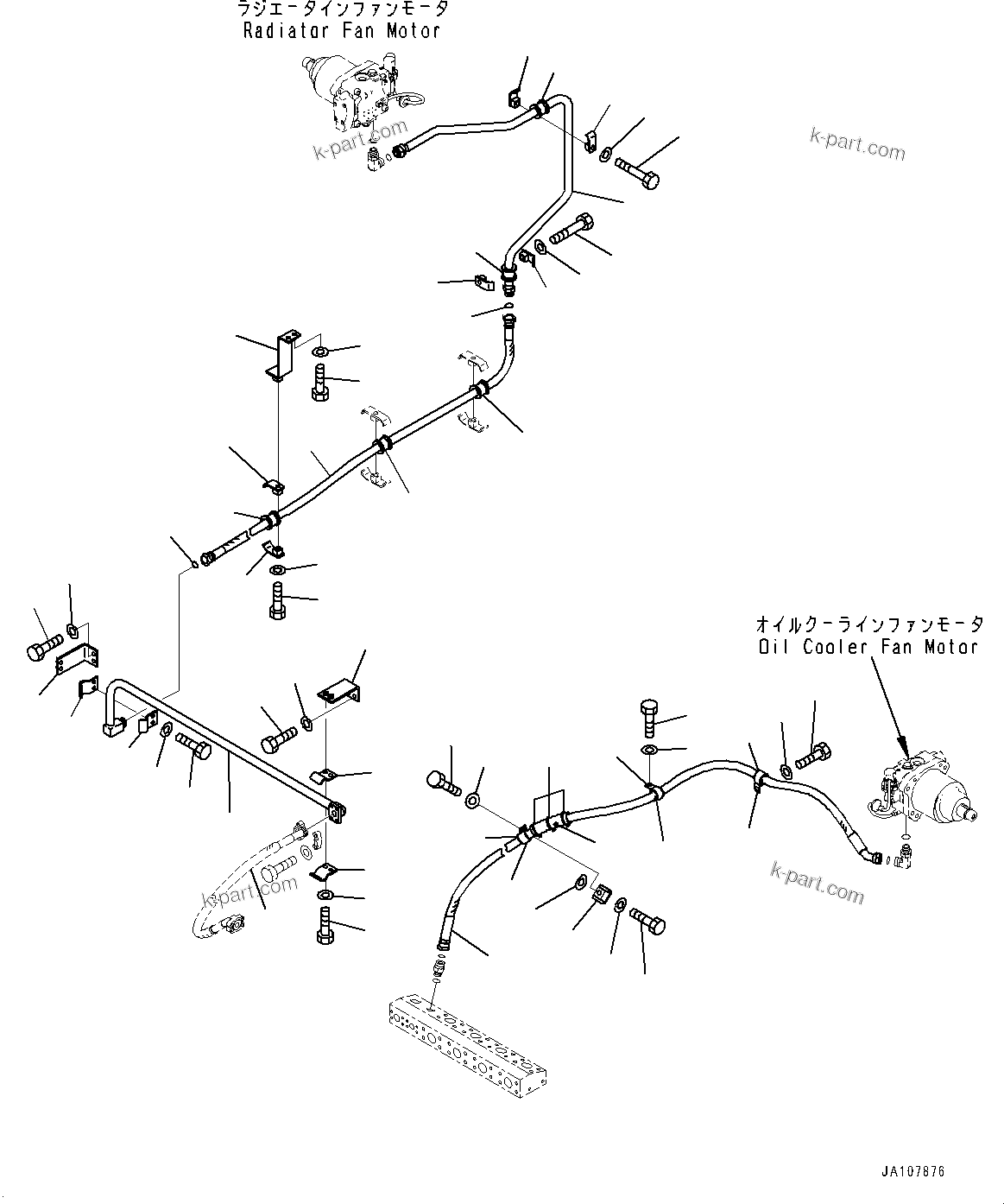 ラジエータインファンモータ
Radiator Fan Motor

k-part.com

k-part.com

オイルクーラインファンモータ
Oil Cooler Fan Motor

k-part.com

k-part.com

JA107876