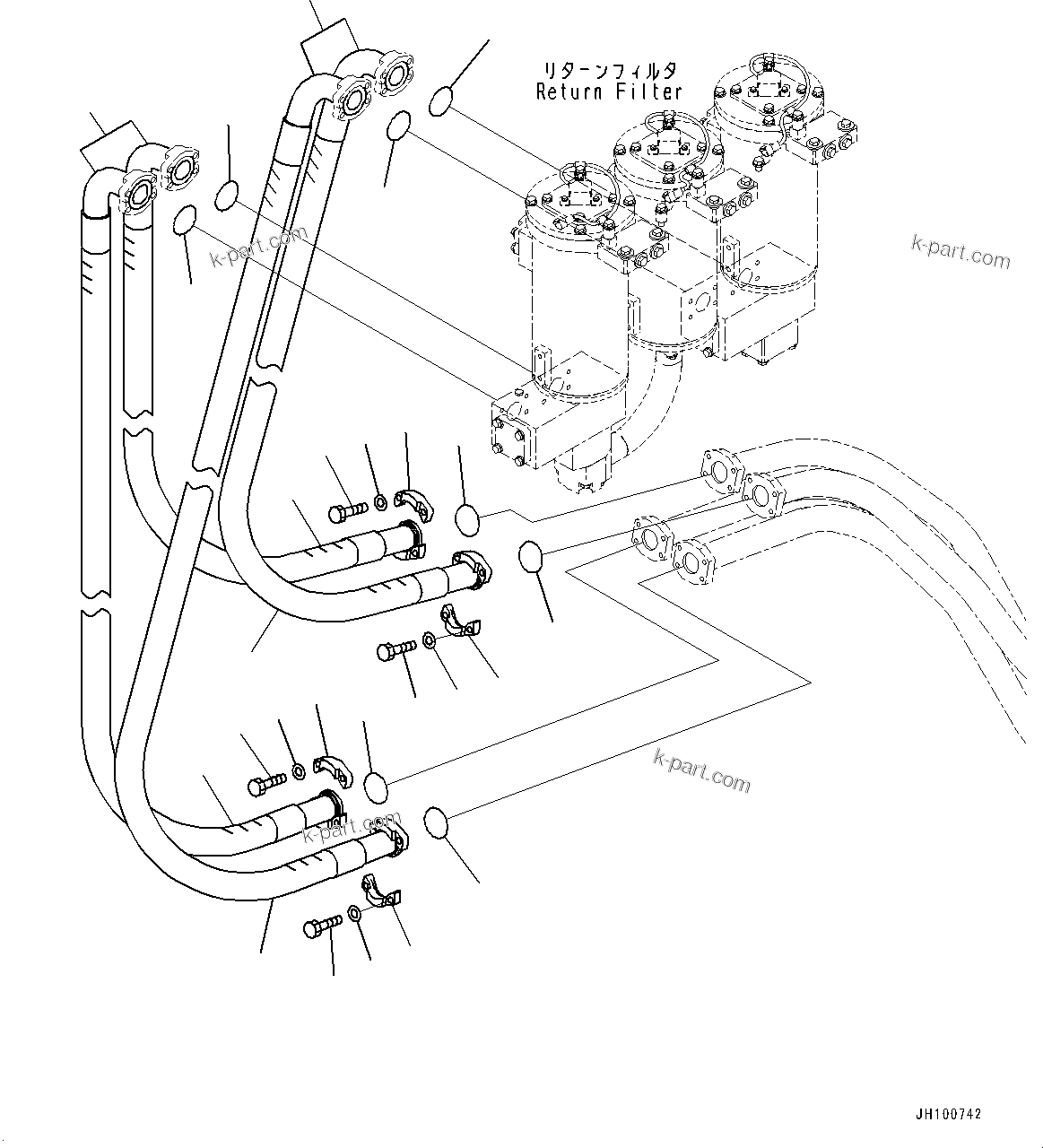 リターンフィルタ
Return Filter

k-part.com

k-part.com

k-part.com

k-part.com

JH100742