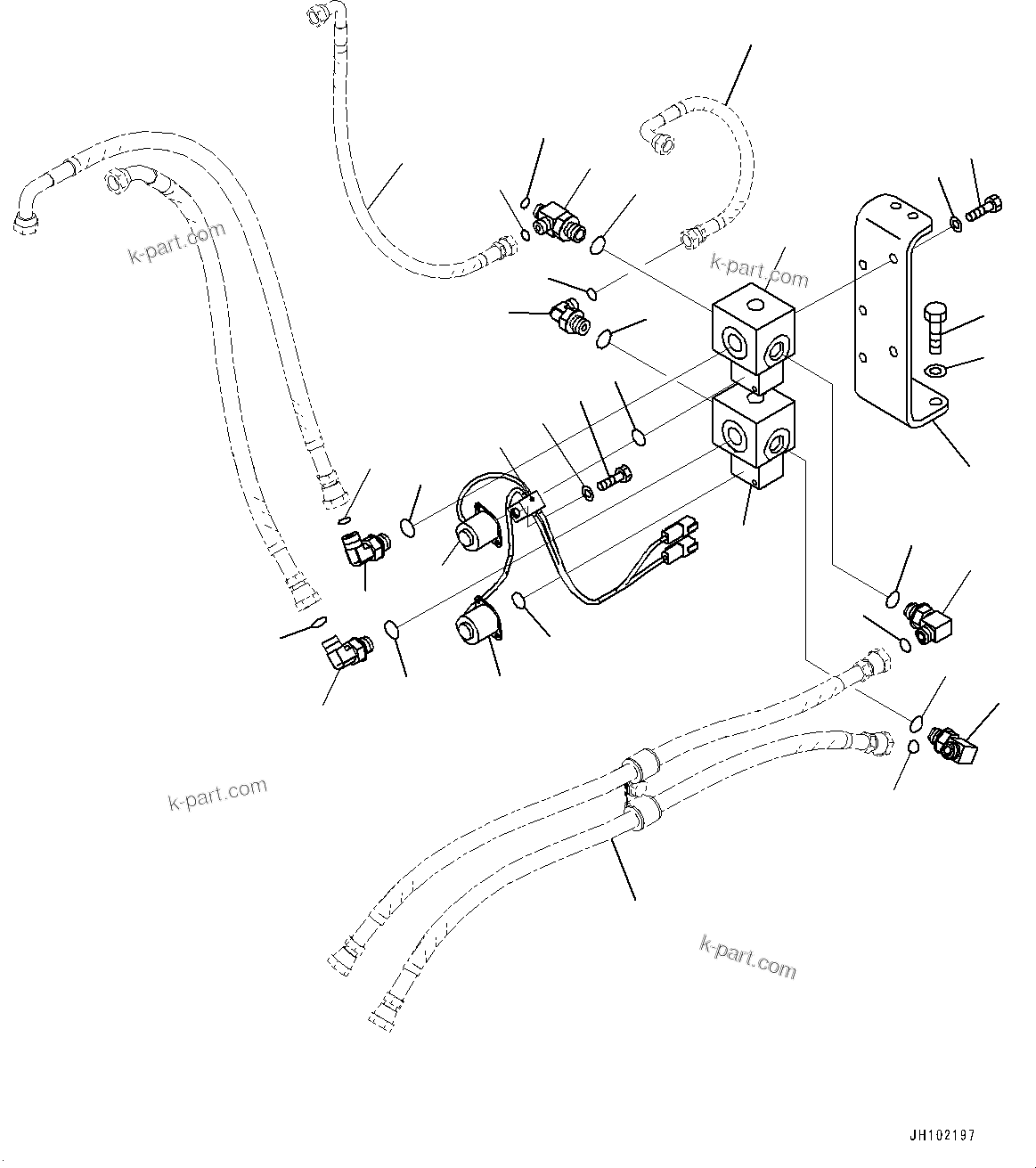 k-part.com

k-part.com

k-part.com

k-part.com

JH102197