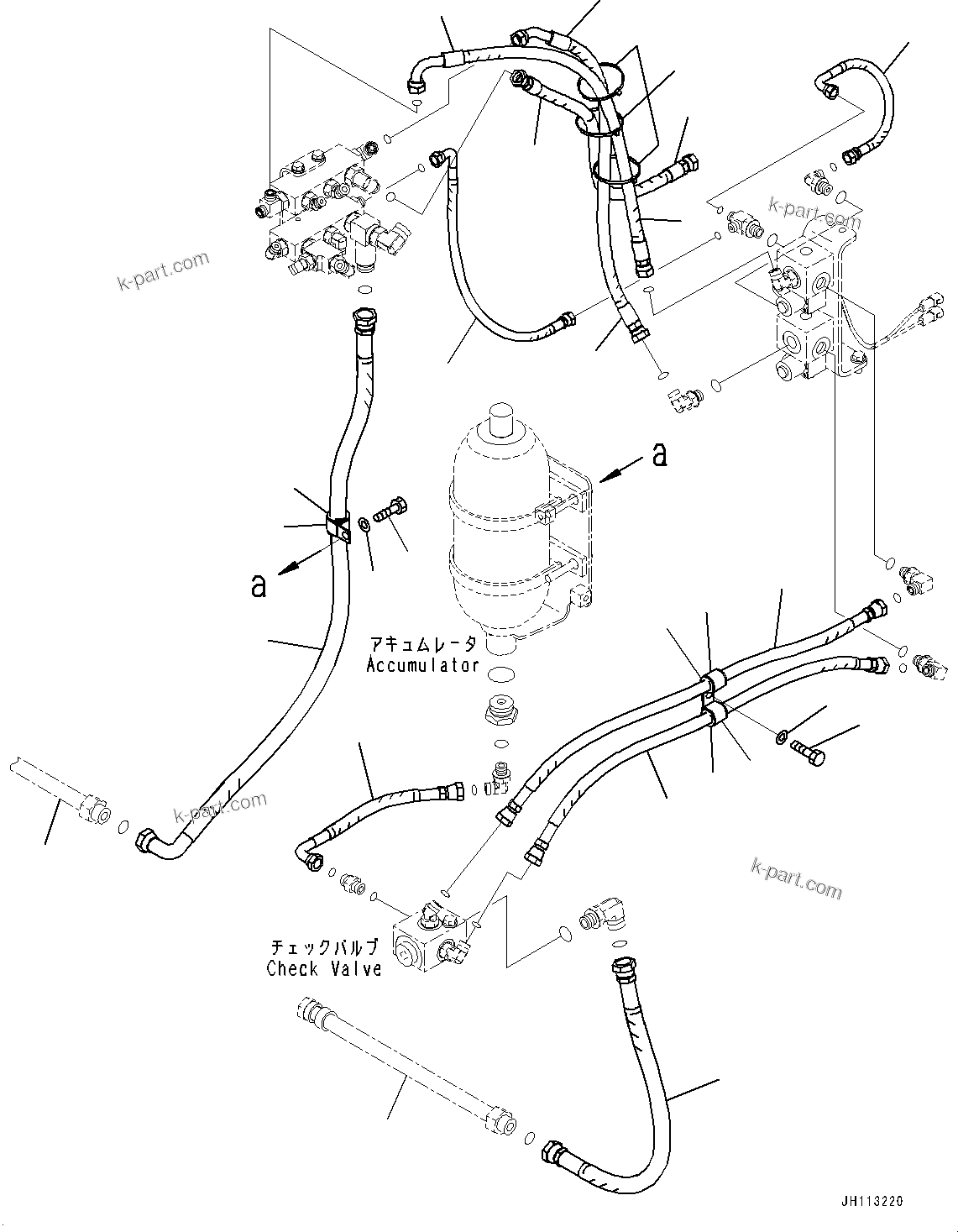 k-part.com

k-part.com

a

a

アキュムレータ
Accumulator

k-part.com

k-part.com

チェックバルブ
Check Valve

JH113220