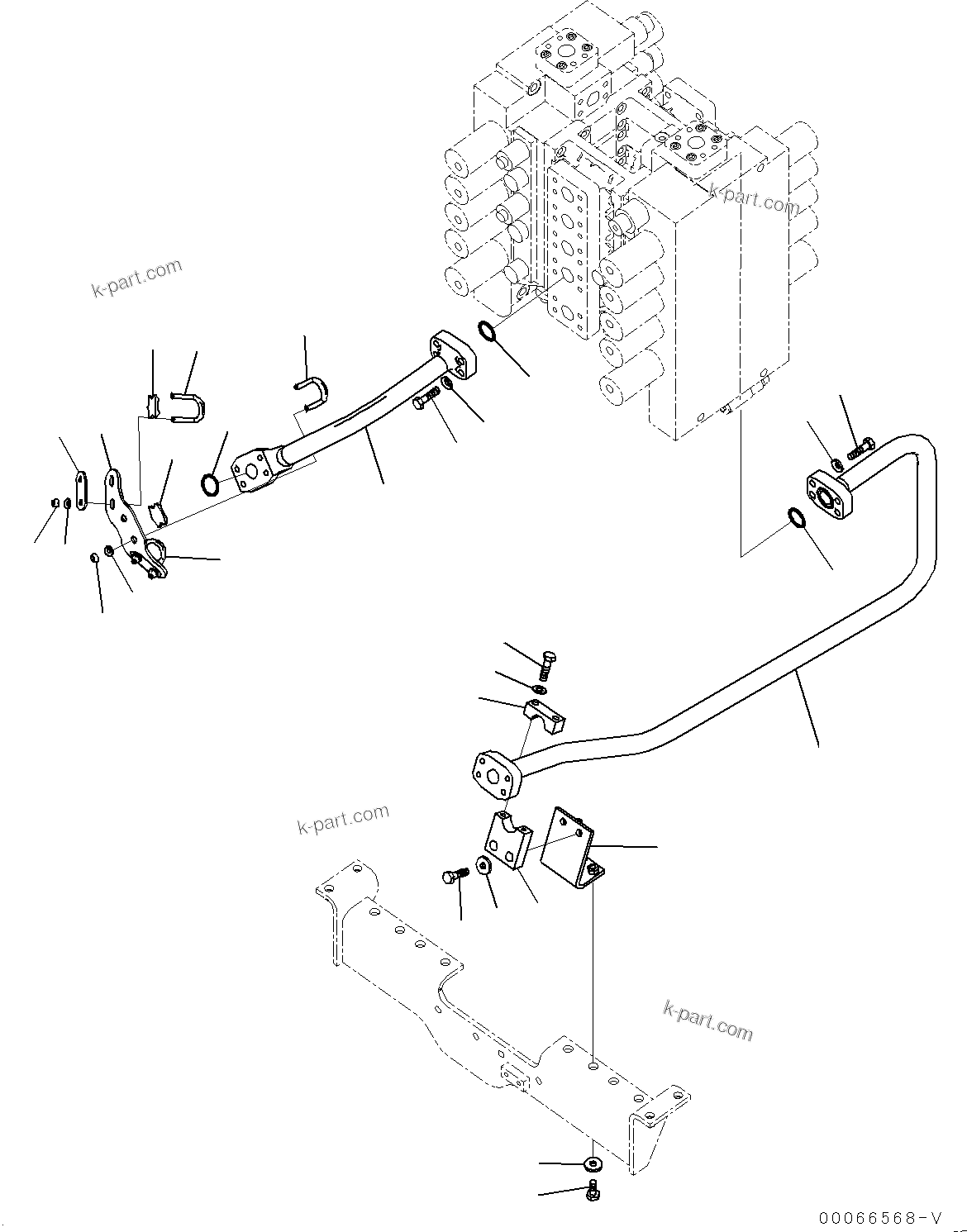 k-part.com

k-part.com

k-part.com

k-part.com

00066568-V