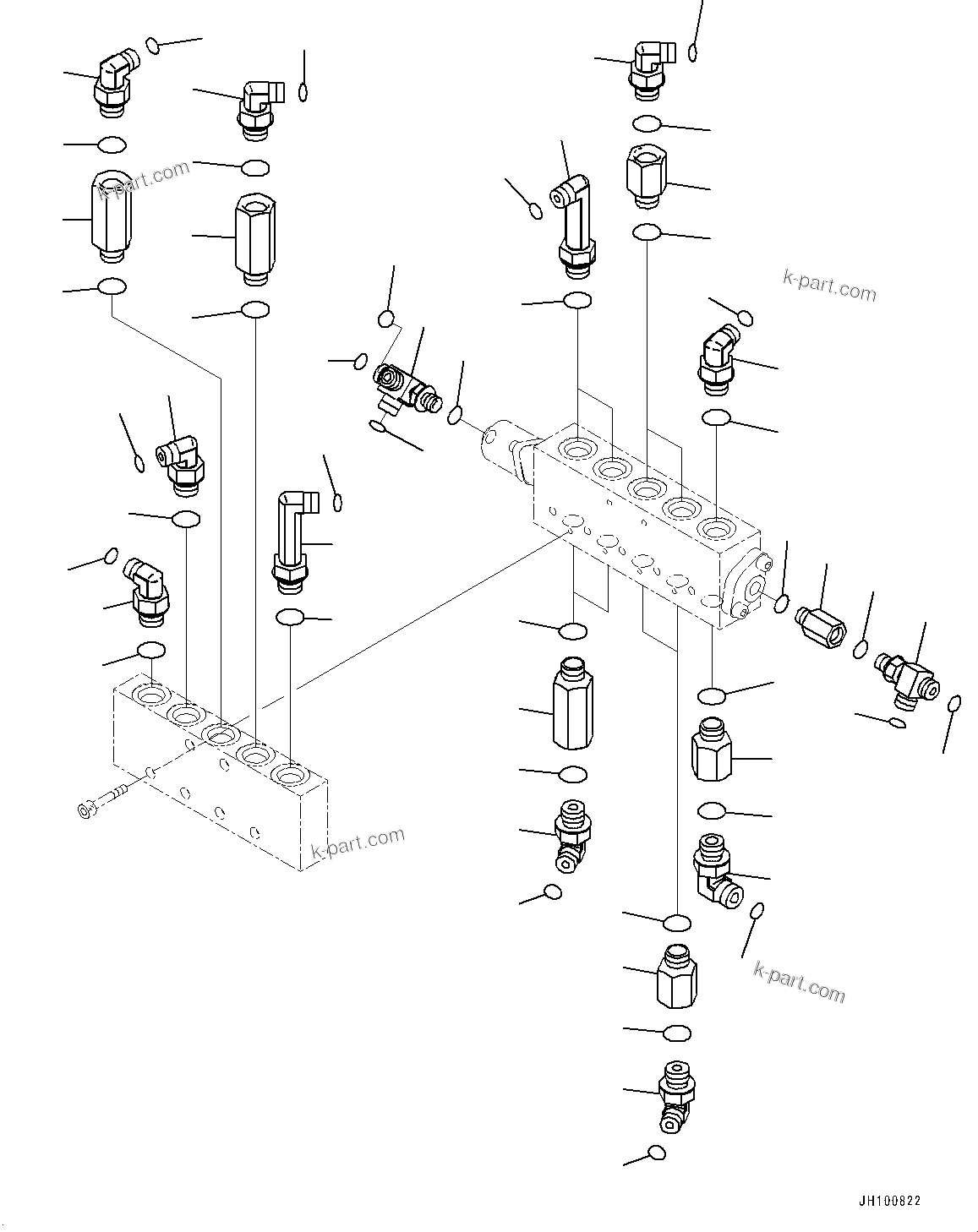 k-part.com

k-part.com

k-part.com

k-part.com

JH100822