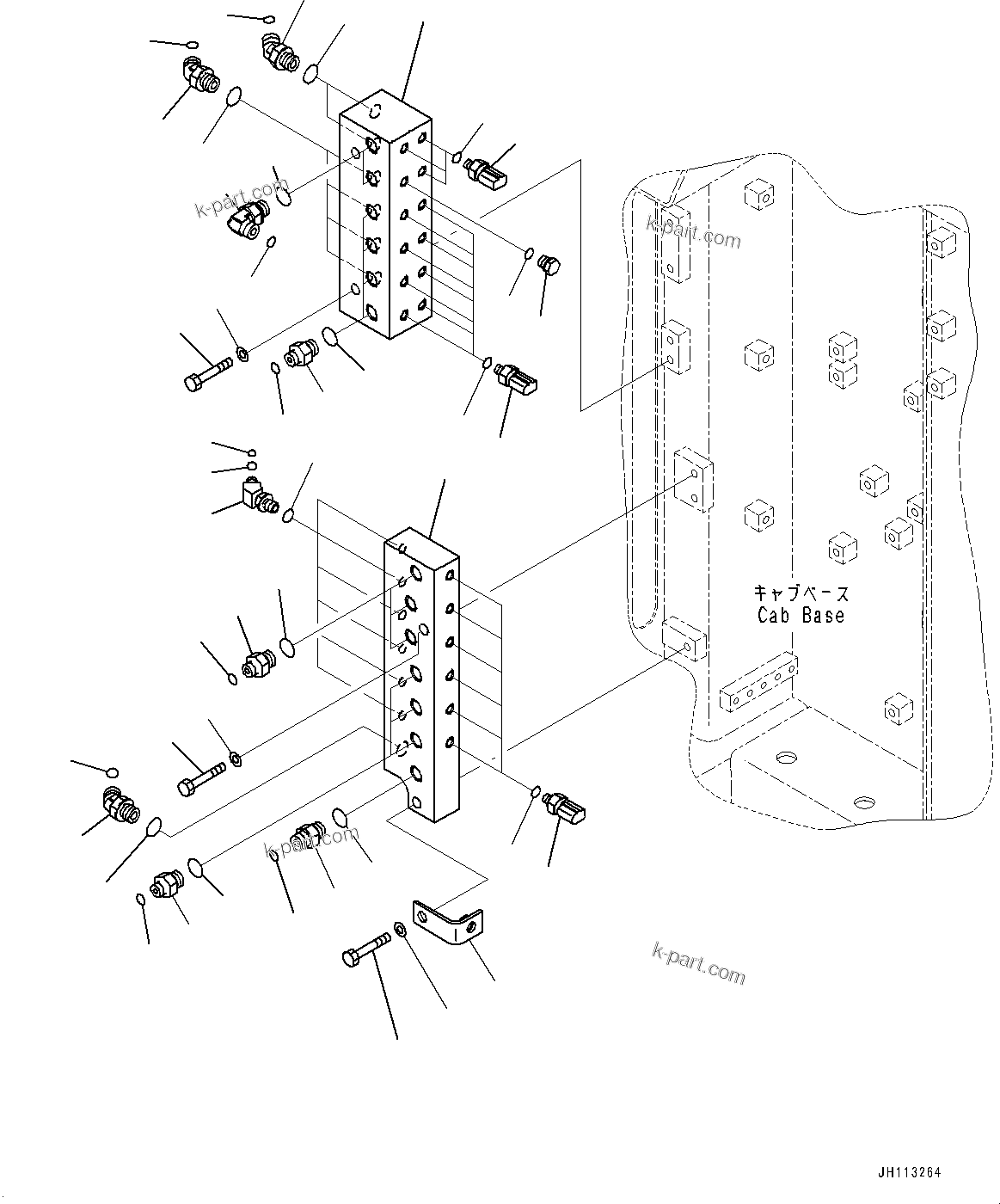 k-part.com

k-part.com

キャブベース
Cab Base

k-part.com

k-part.com

JH113264