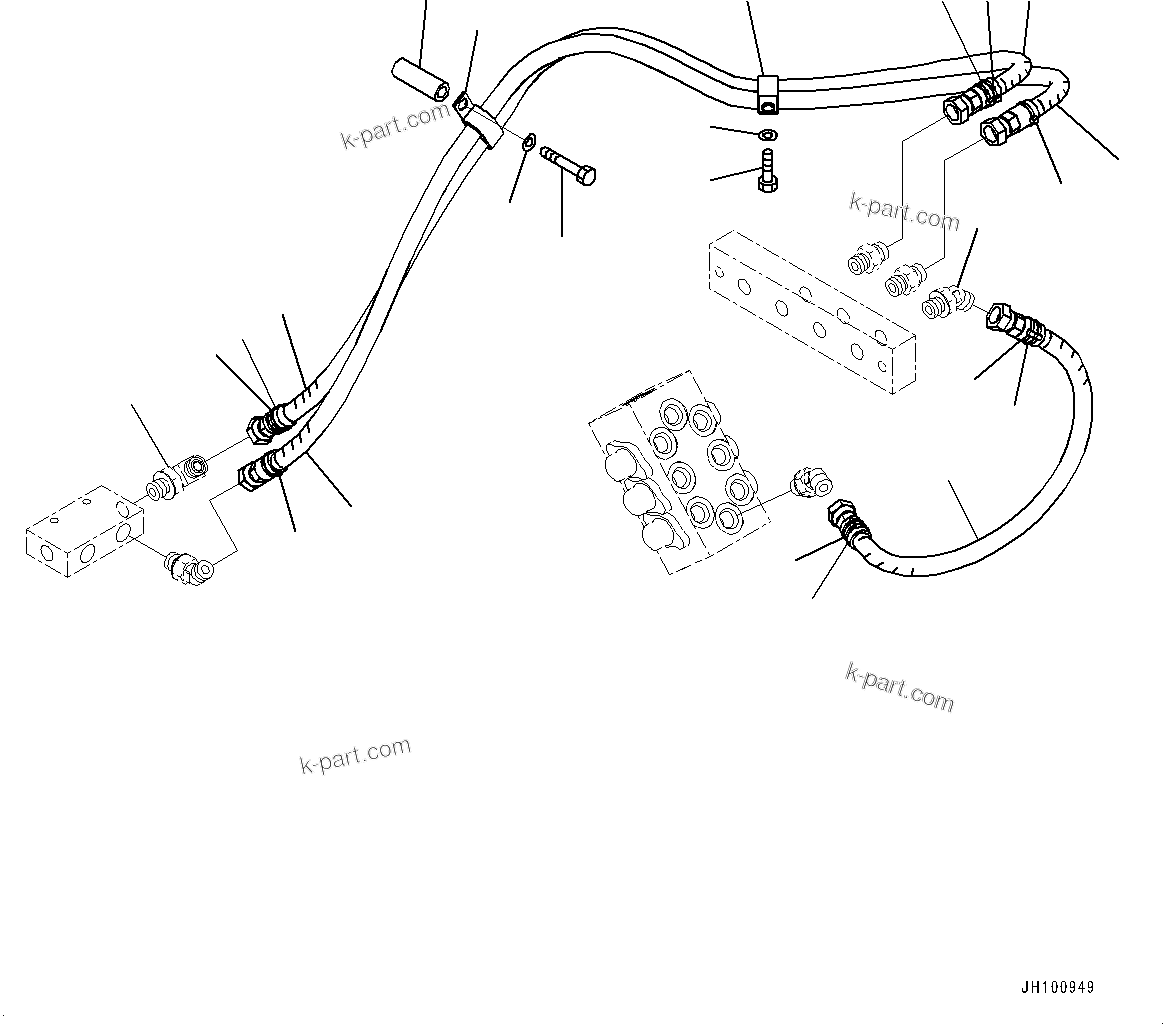 k-part.com
k-part.com
k-part.com
k-part.com
JH100949