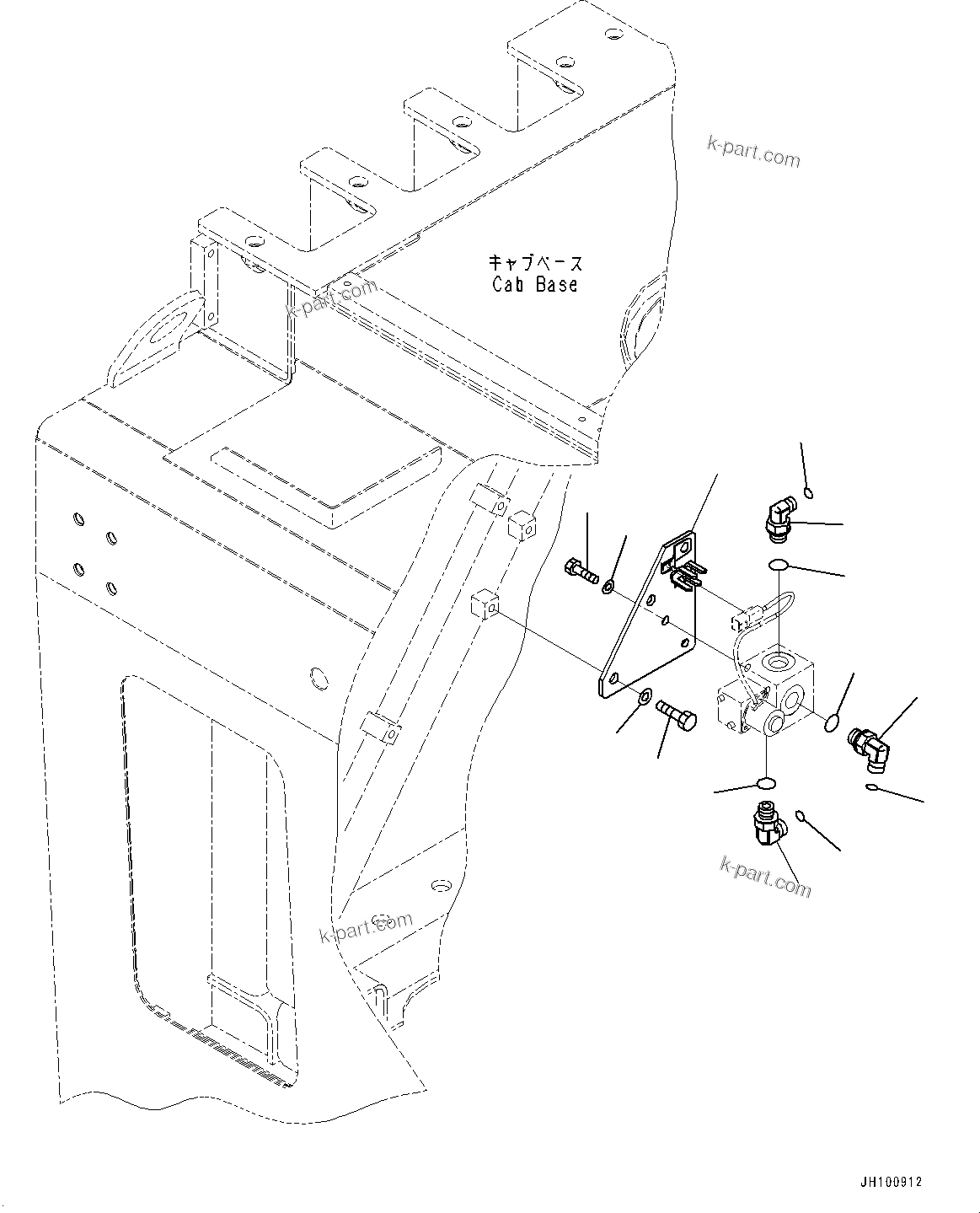 k-part.com

キャブベース
Cab Base

k-part.com

k-part.com

k-part.com

JH100912