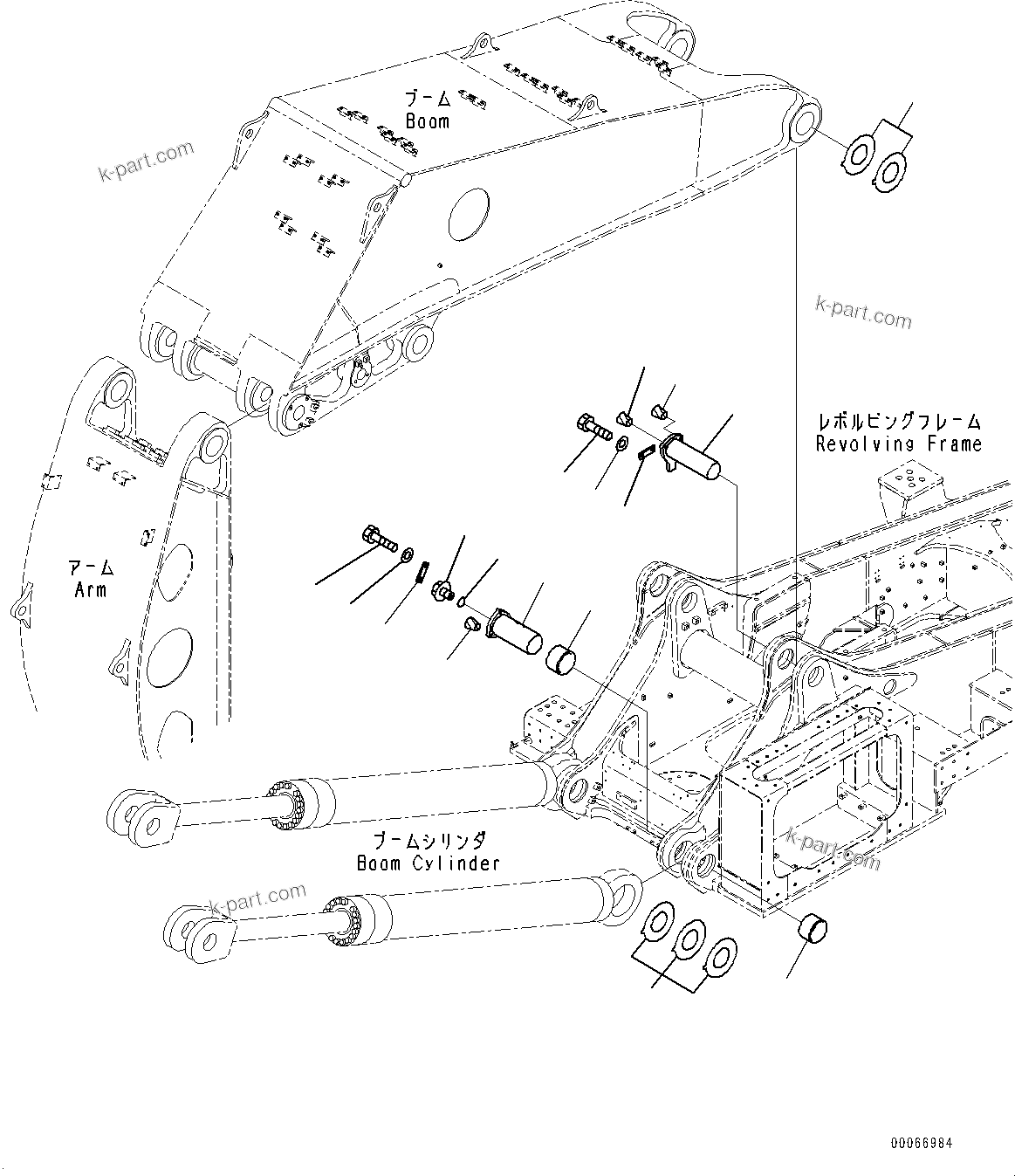 ブーム
Boom

k-part.com

k-part.com

レボルビングフレーム
Revolving Frame

アーム
Arm

ブームシリンダ
Boom Cylinder

k-part.com

k-part.com

00066984