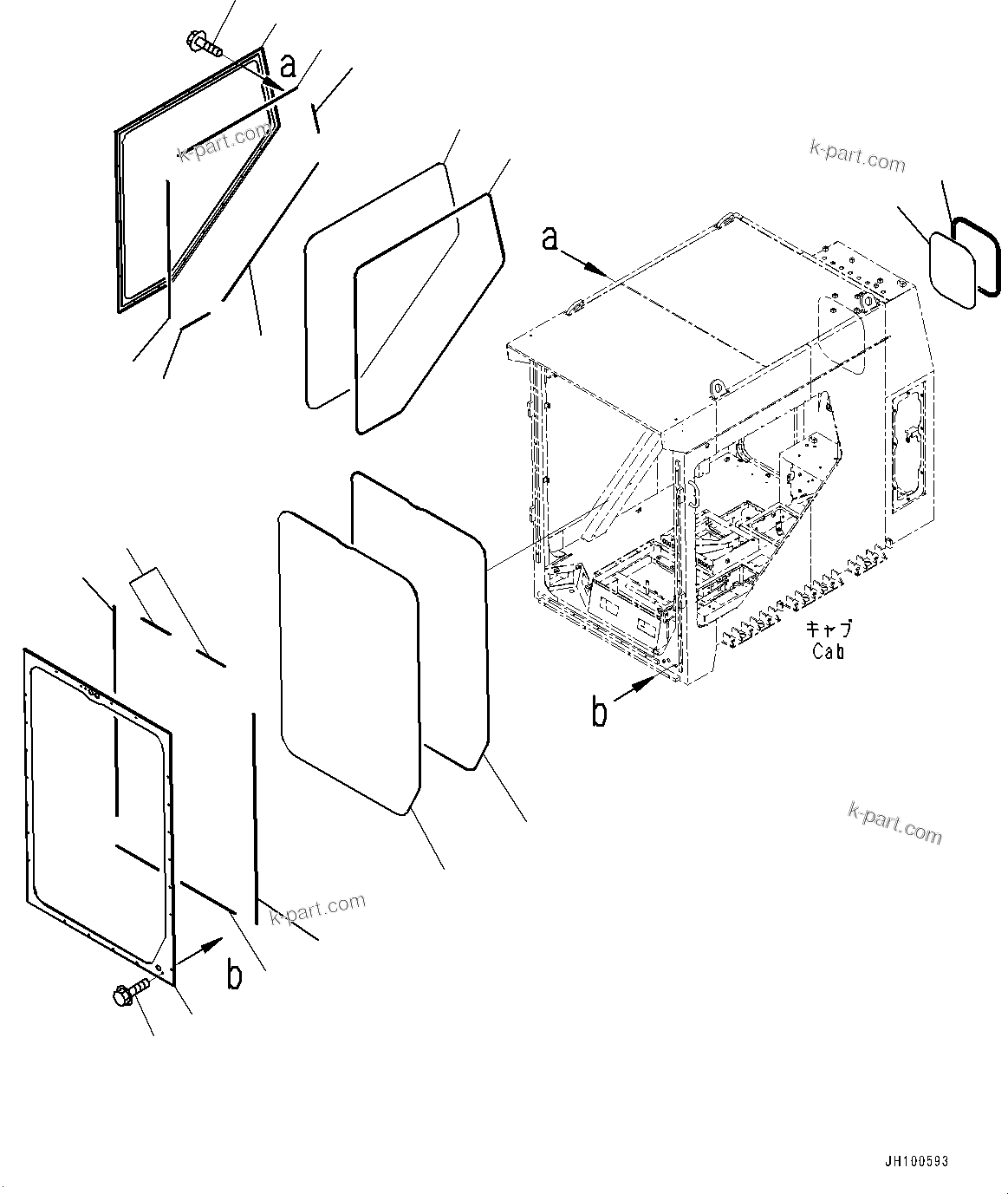 a

k-part.com

k-part.com

a

キャブ
Cab

b

k-part.com

k-part.com

b

JH100593