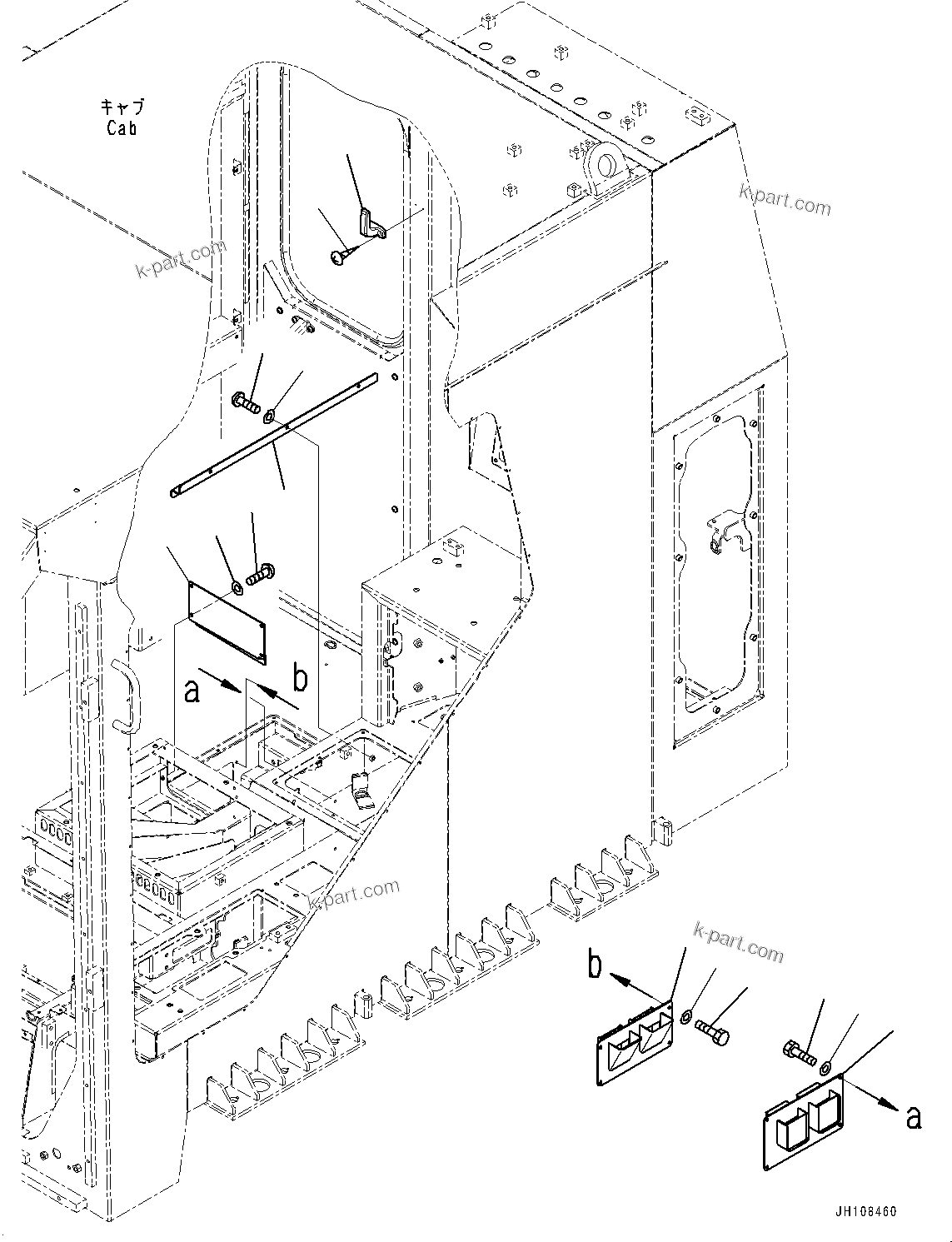 キャブ
Cab

k-part.com

k-part.com

a

b

k-part.com

k-part.com

b

a

JH108460