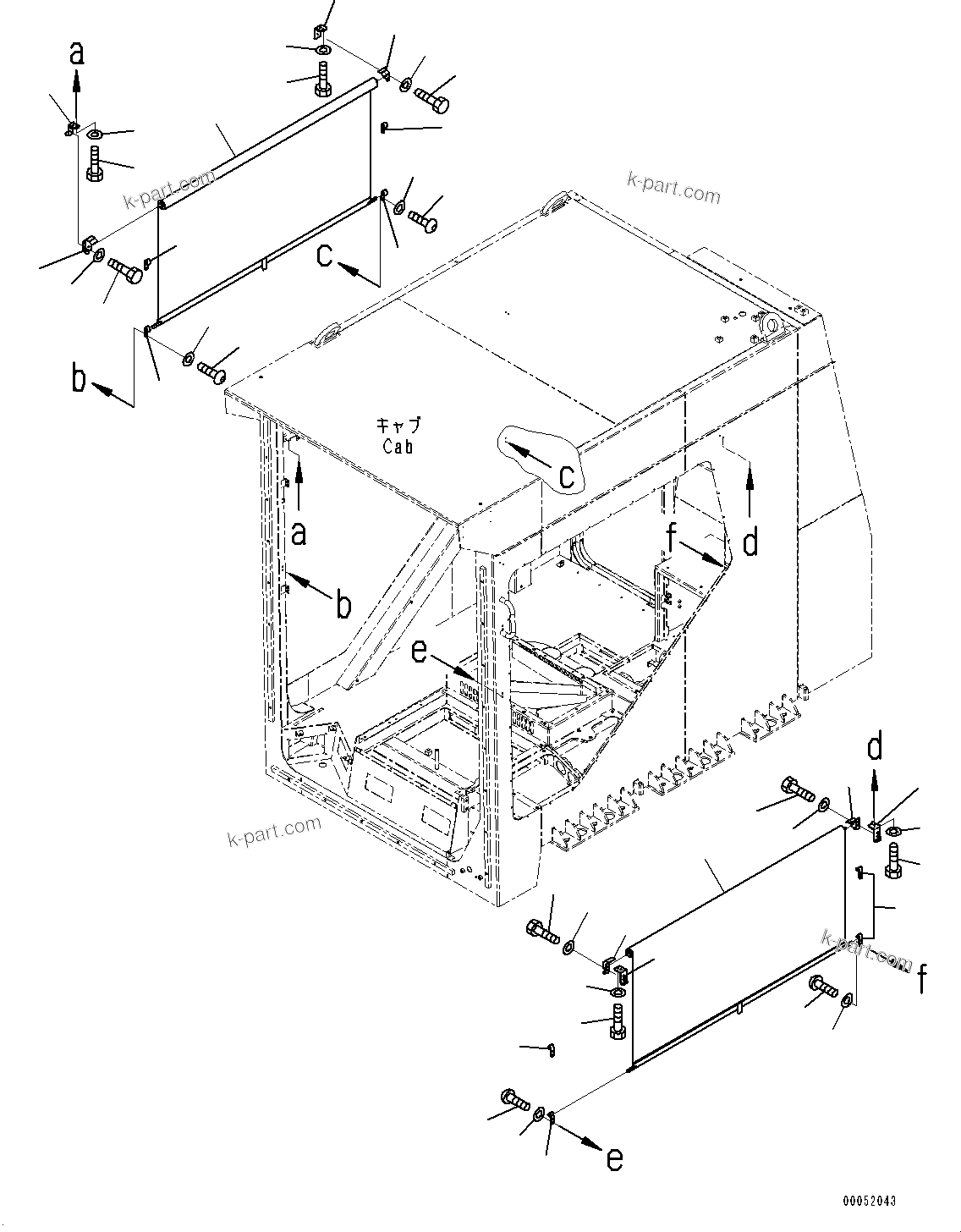 a
k-part.com
k-part.com
c
b
キャブ
Cab
c
a
d
f
b
e
d
k-part.com
k-part.com
f
e
00052043