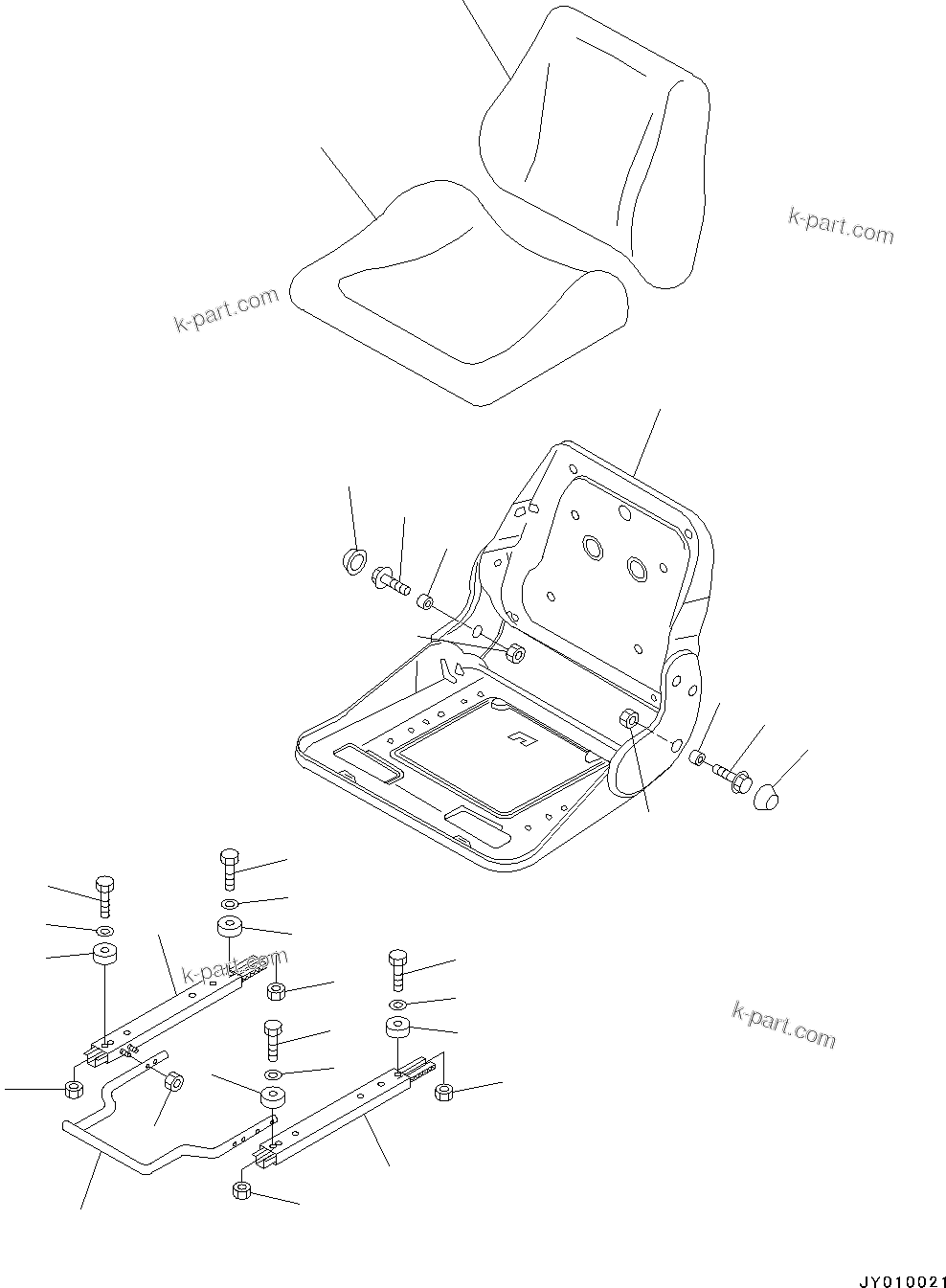 k-part.com

k-part.com

k-part.com

k-part.com

JY010021