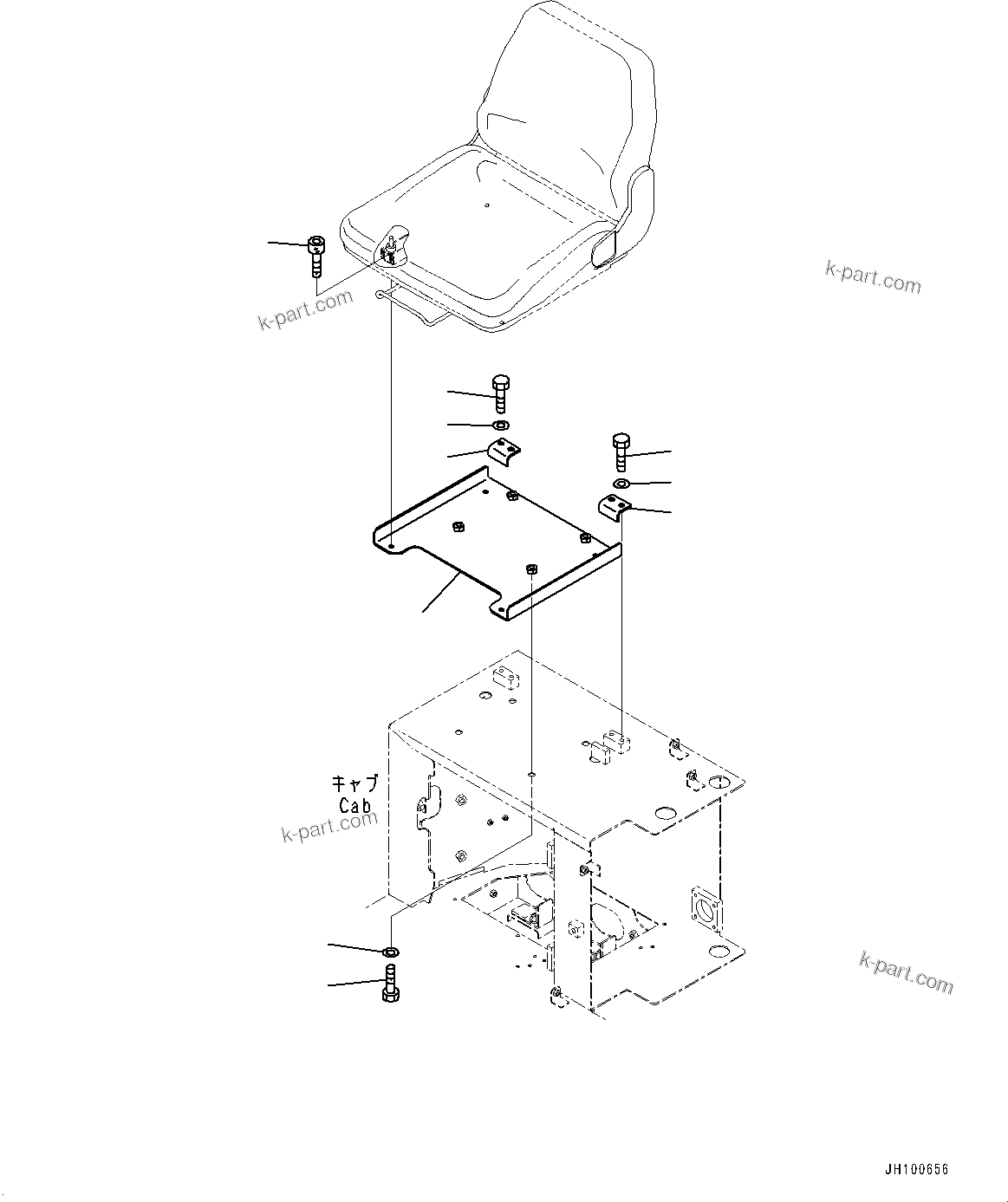 k-part.com

k-part.com

キャブ
Cab

k-part.com

k-part.com

JH100656