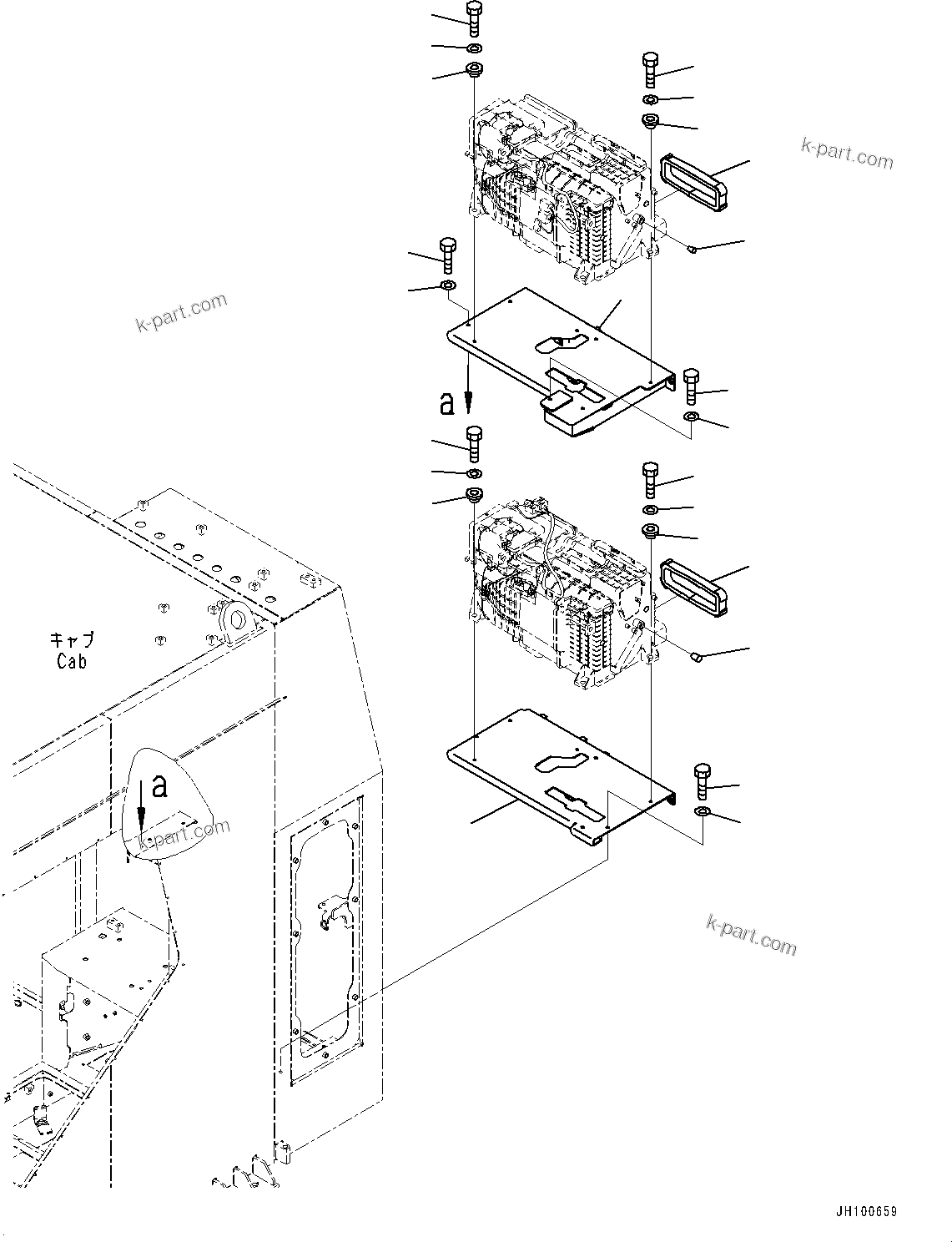 k-part.com

k-part.com

a

キャブ
Cab

a

k-part.com

k-part.com

JH100659