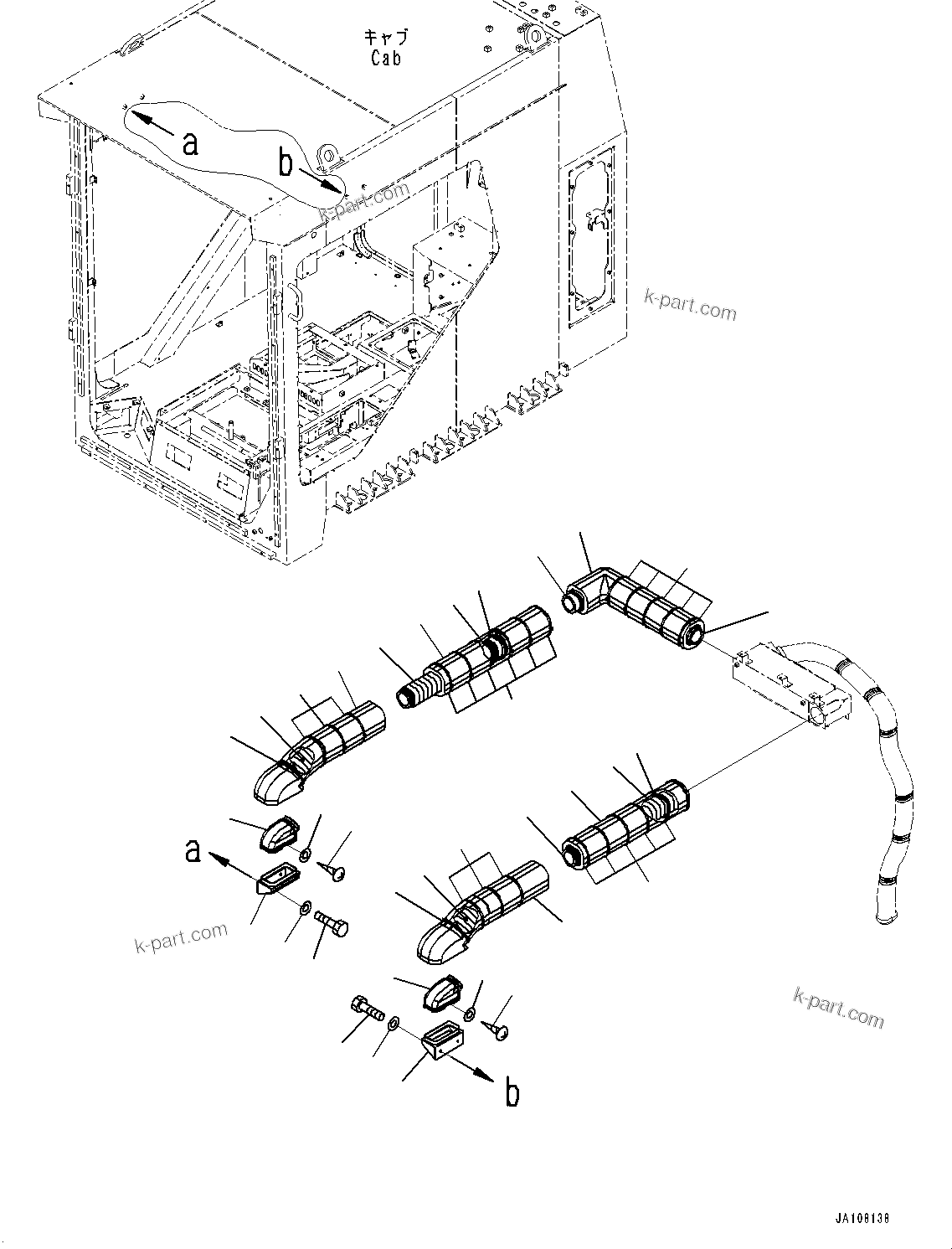 キャブ
Cab

a

b

k-part.com

k-part.com

a

k-part.com

k-part.com

b

JA108138