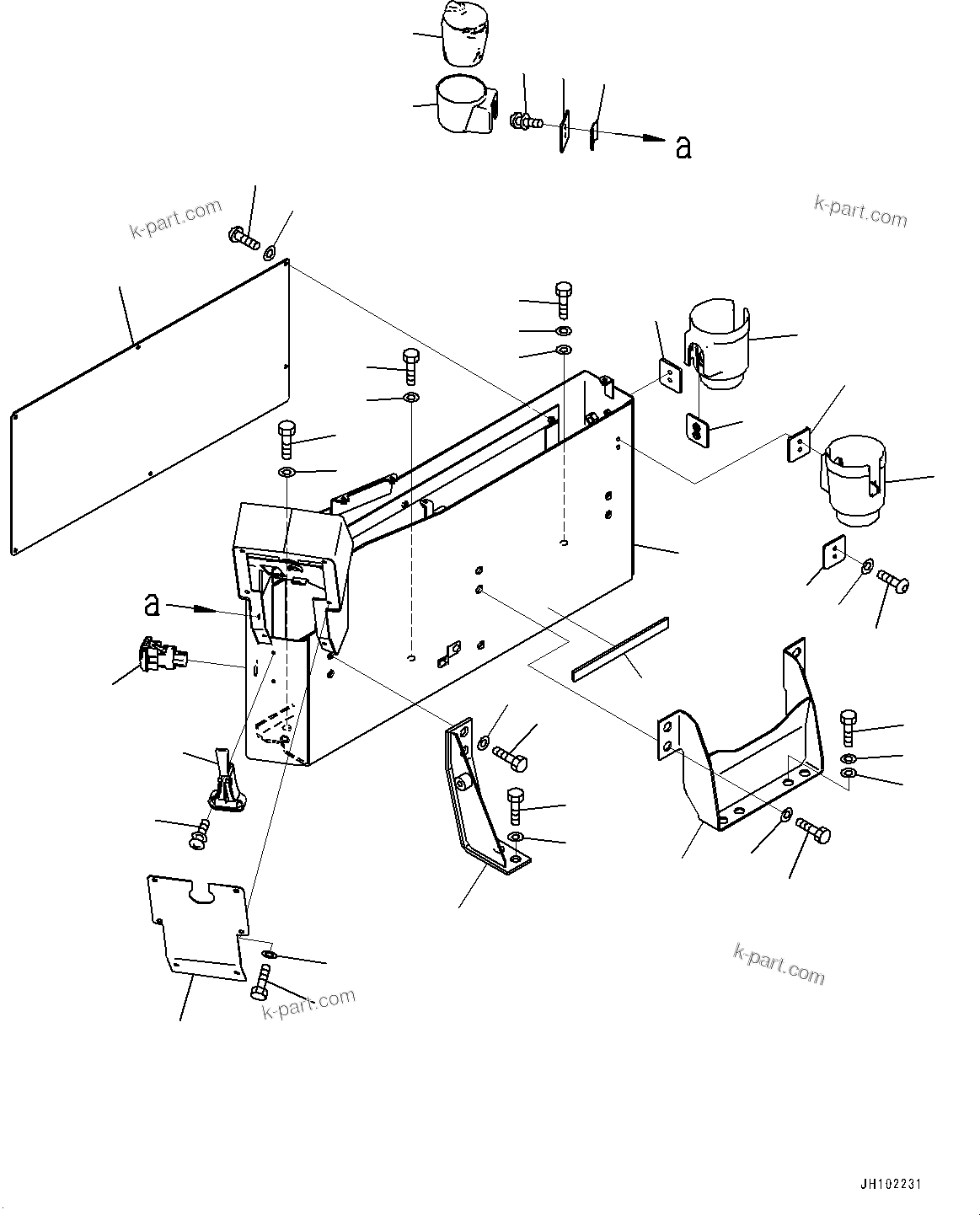 a

k-part.com

k-part.com

a

k-part.com

k-part.com

JH102231