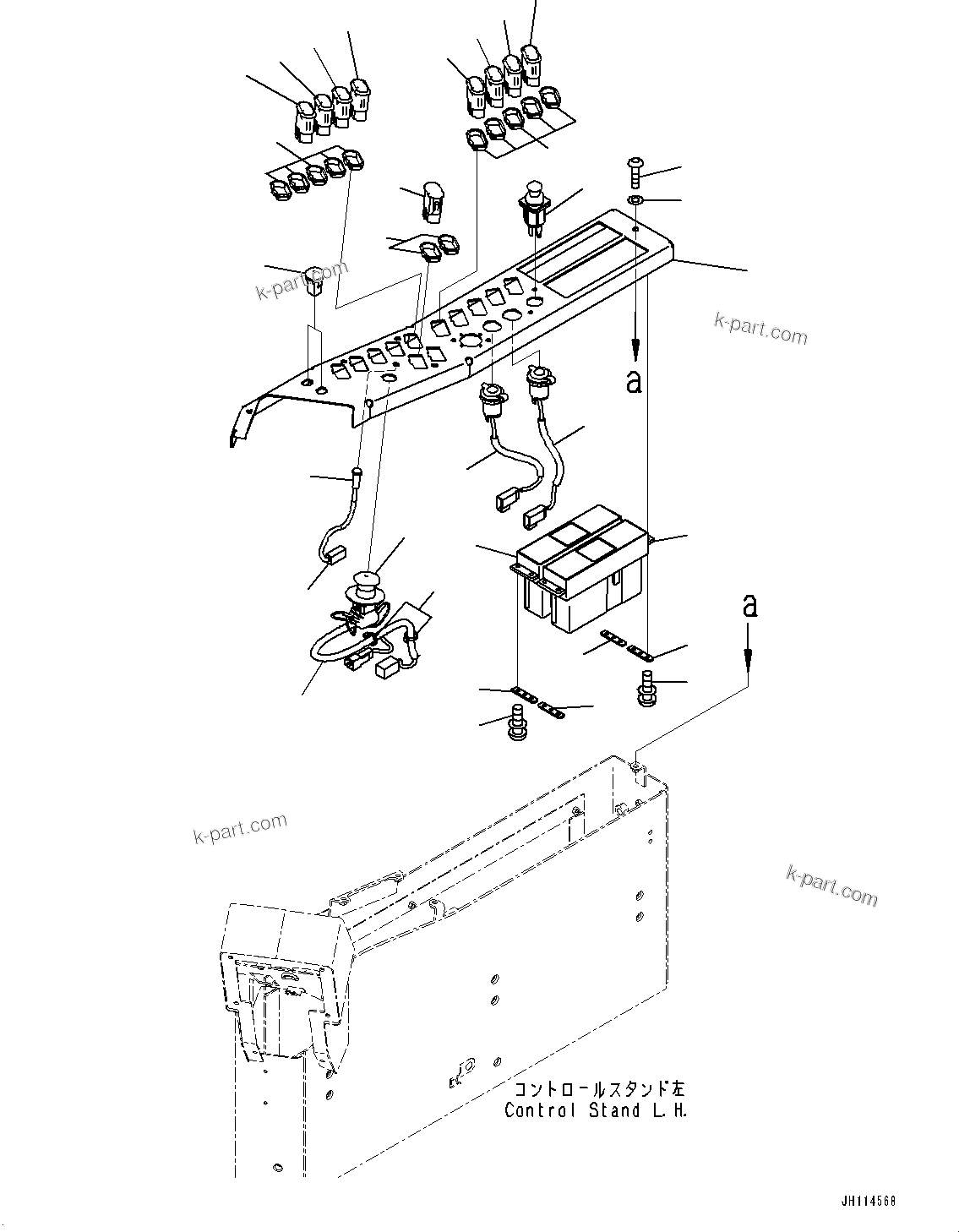 k-part.com

k-part.com

a

a

k-part.com

k-part.com

コントロールスタンド左
Control Stand L.H.

JH114568