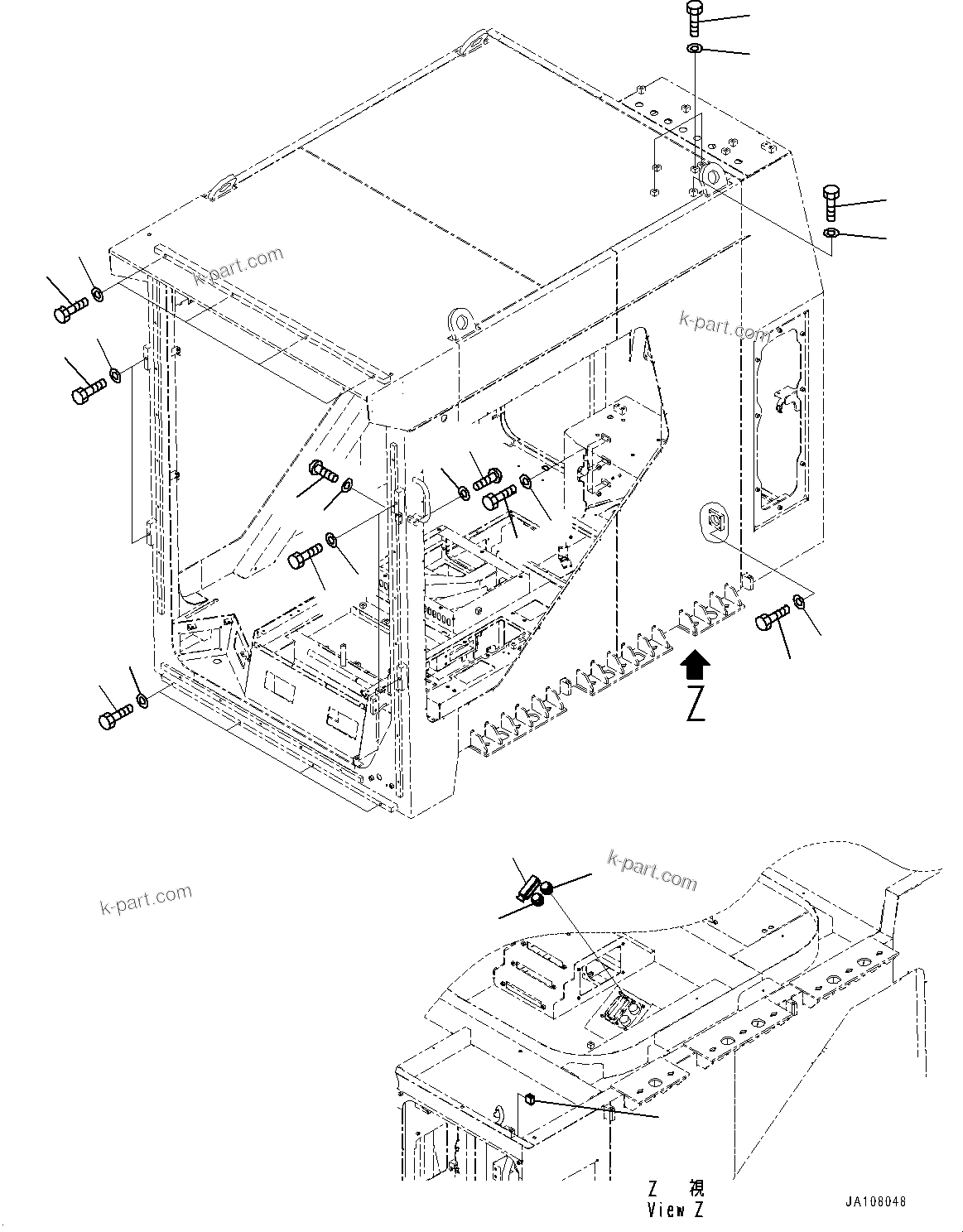 k-part.com

k-part.com

Z

k-part.com

k-part.com

Z 視
View Z

JA108048