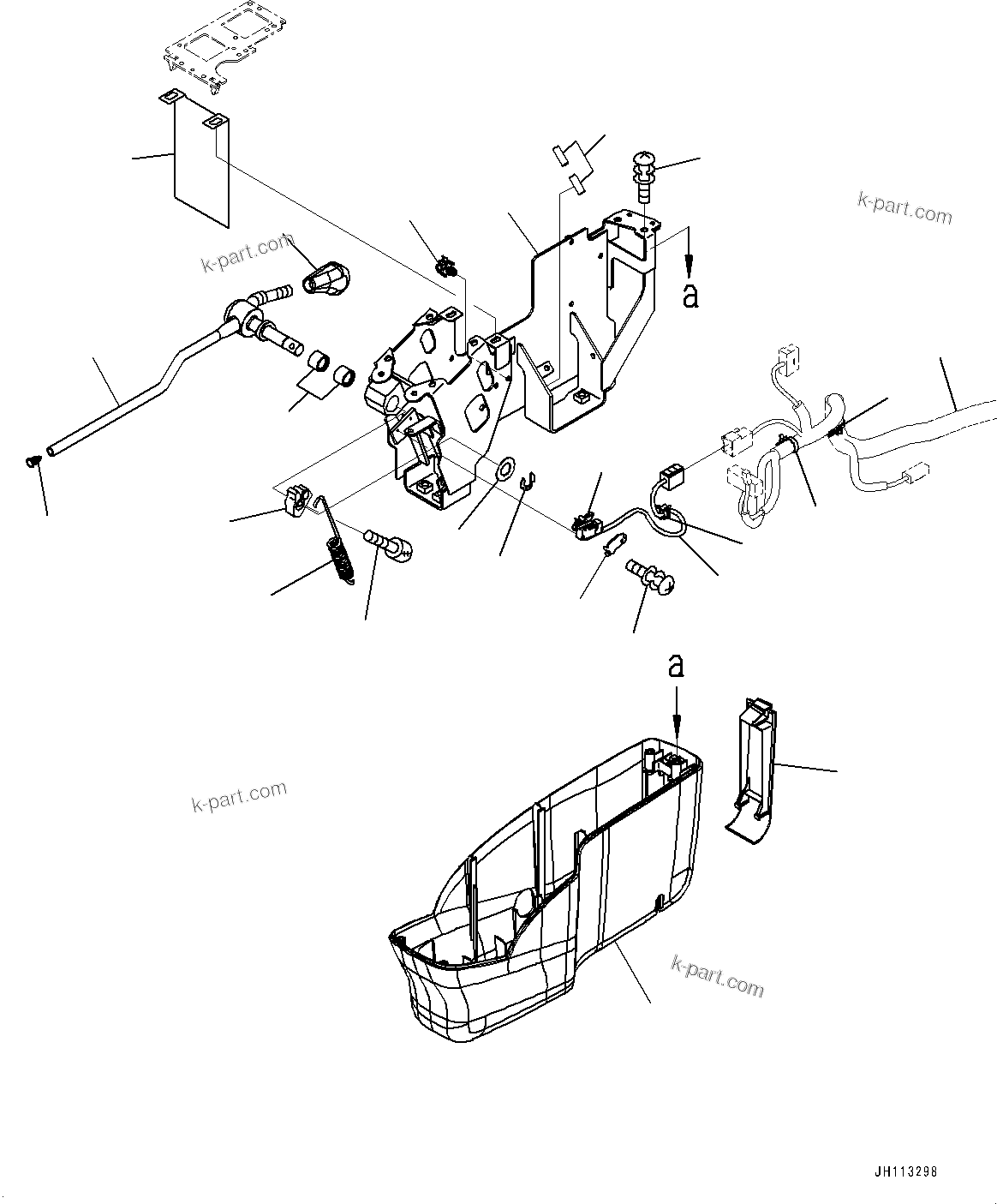 k-part.com

k-part.com

a

a

k-part.com

k-part.com

JH113298