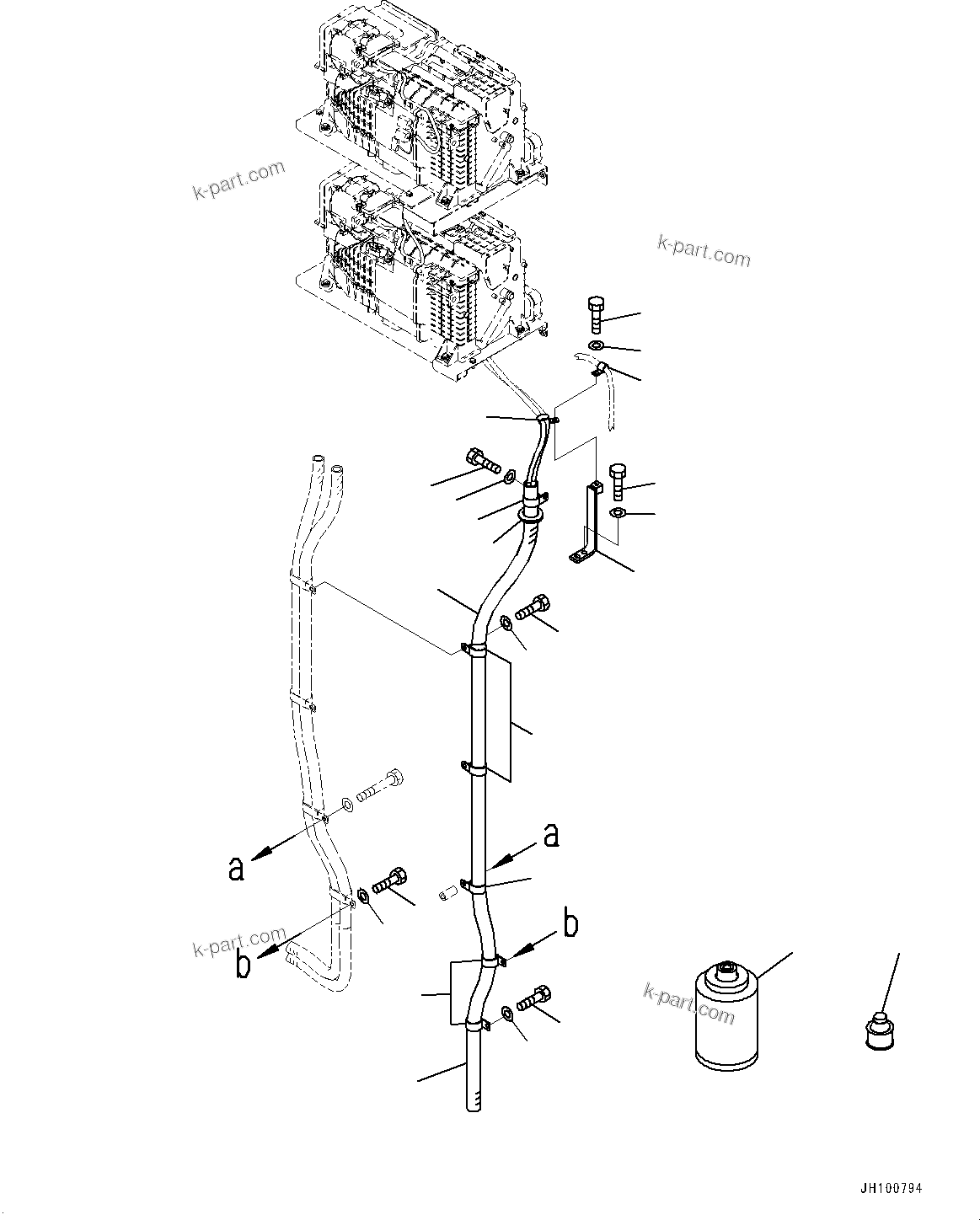 k-part.com

k-part.com

a

a

b

b

k-part.com

k-part.com

JH100794