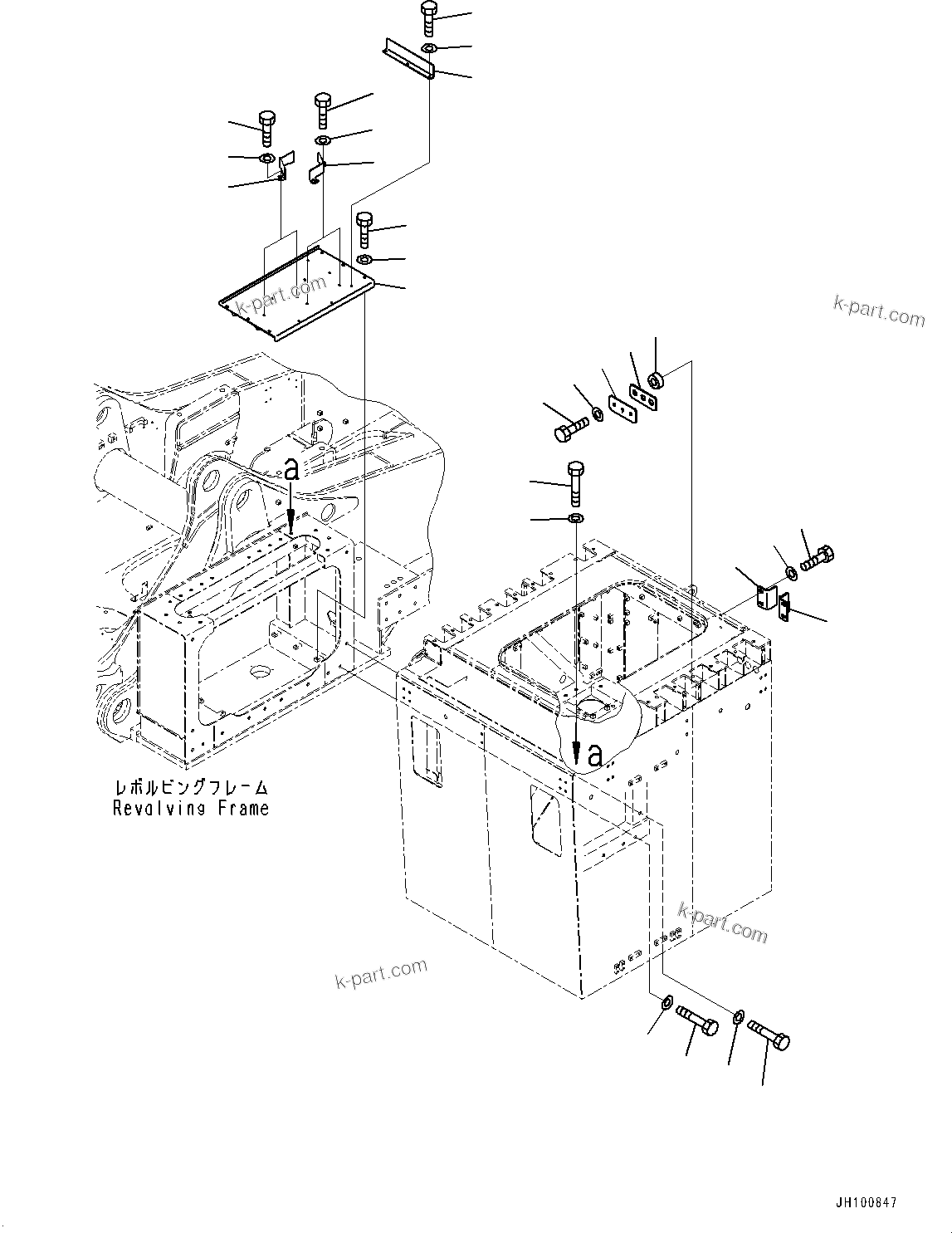 k-part.com

k-part.com

a

a

レボルビングフレーム
Revolving Frame

k-part.com

k-part.com

JH100847