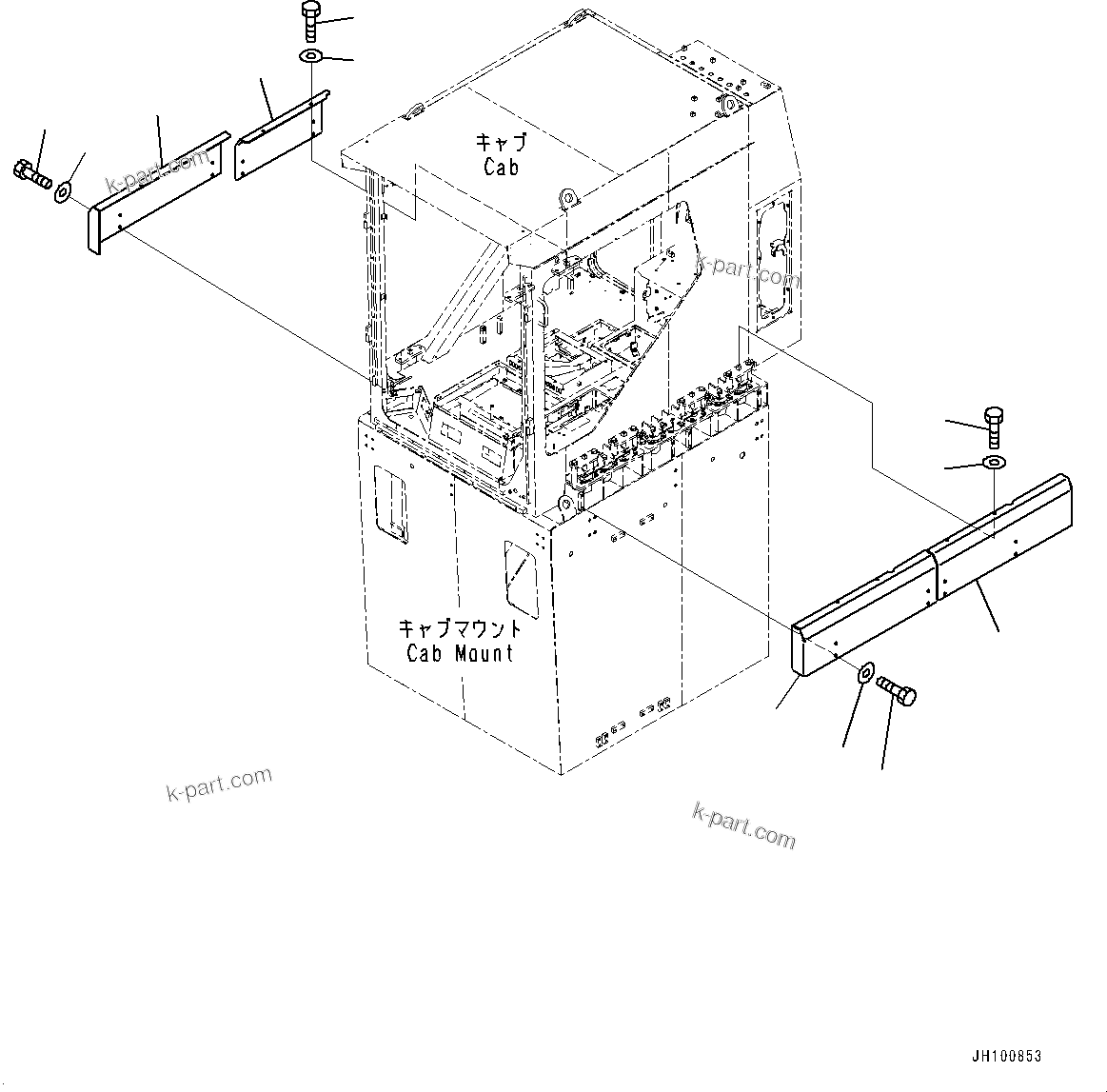 k-part.com

キャブ
Cab

k-part.com

キャブマウント
Cab Mount

k-part.com

k-part.com

JH100853