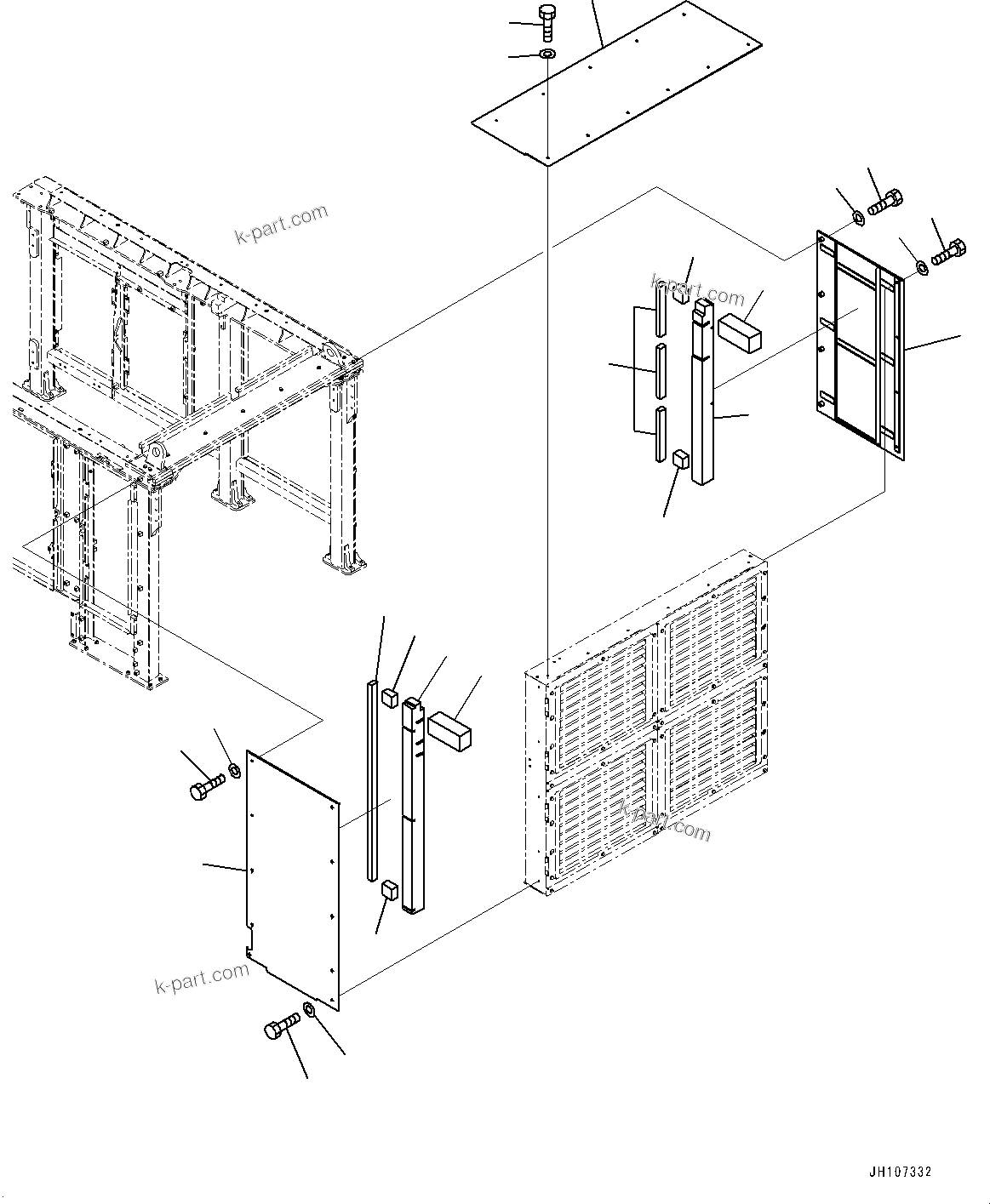 k-part.com

k-part.com

k-part.com

k-part.com

JH107332