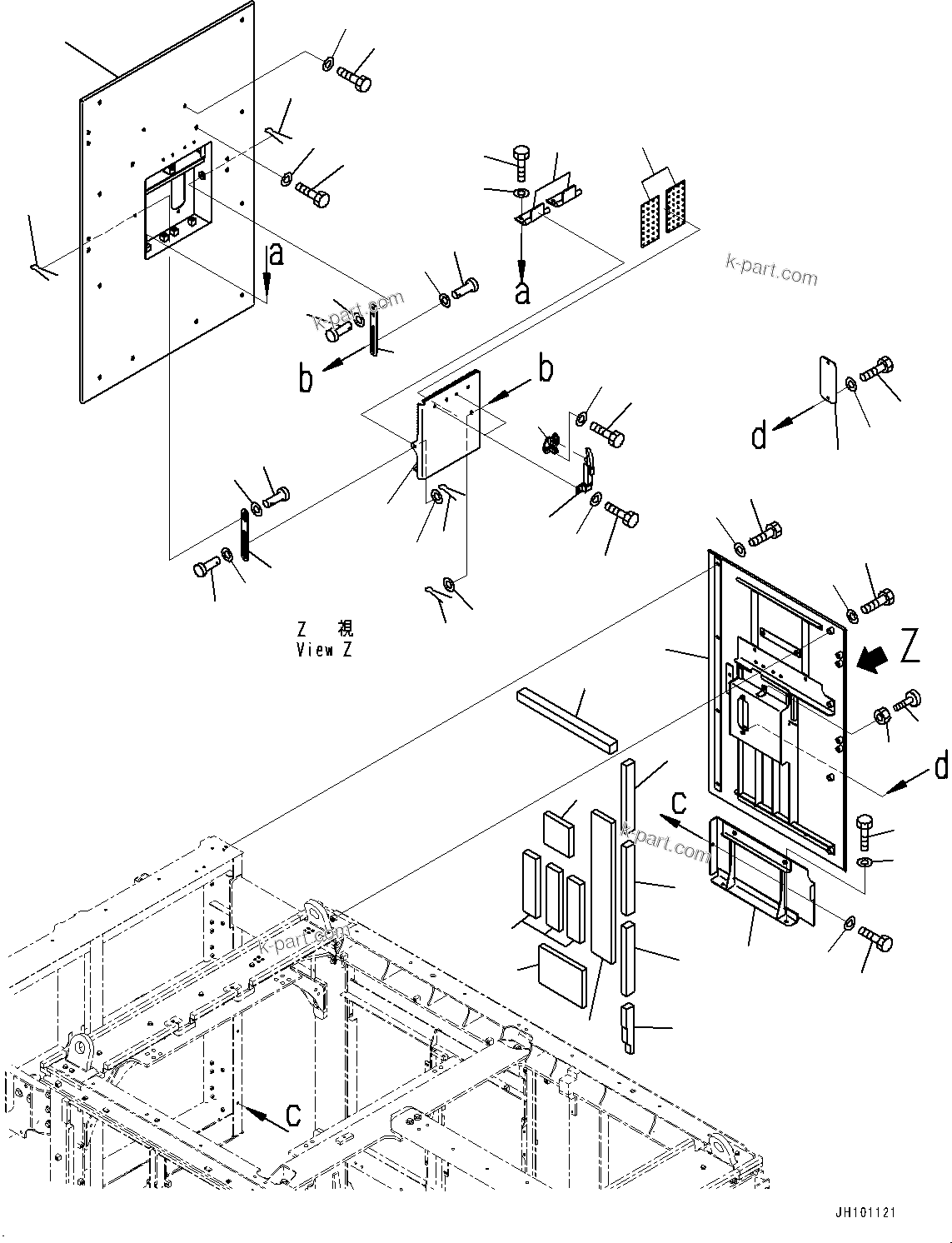 a
a
k-part.com
k-part.com
b
b
d
Z 視
View Z
Z
d
c
k-part.com
k-part.com
c
JH101121