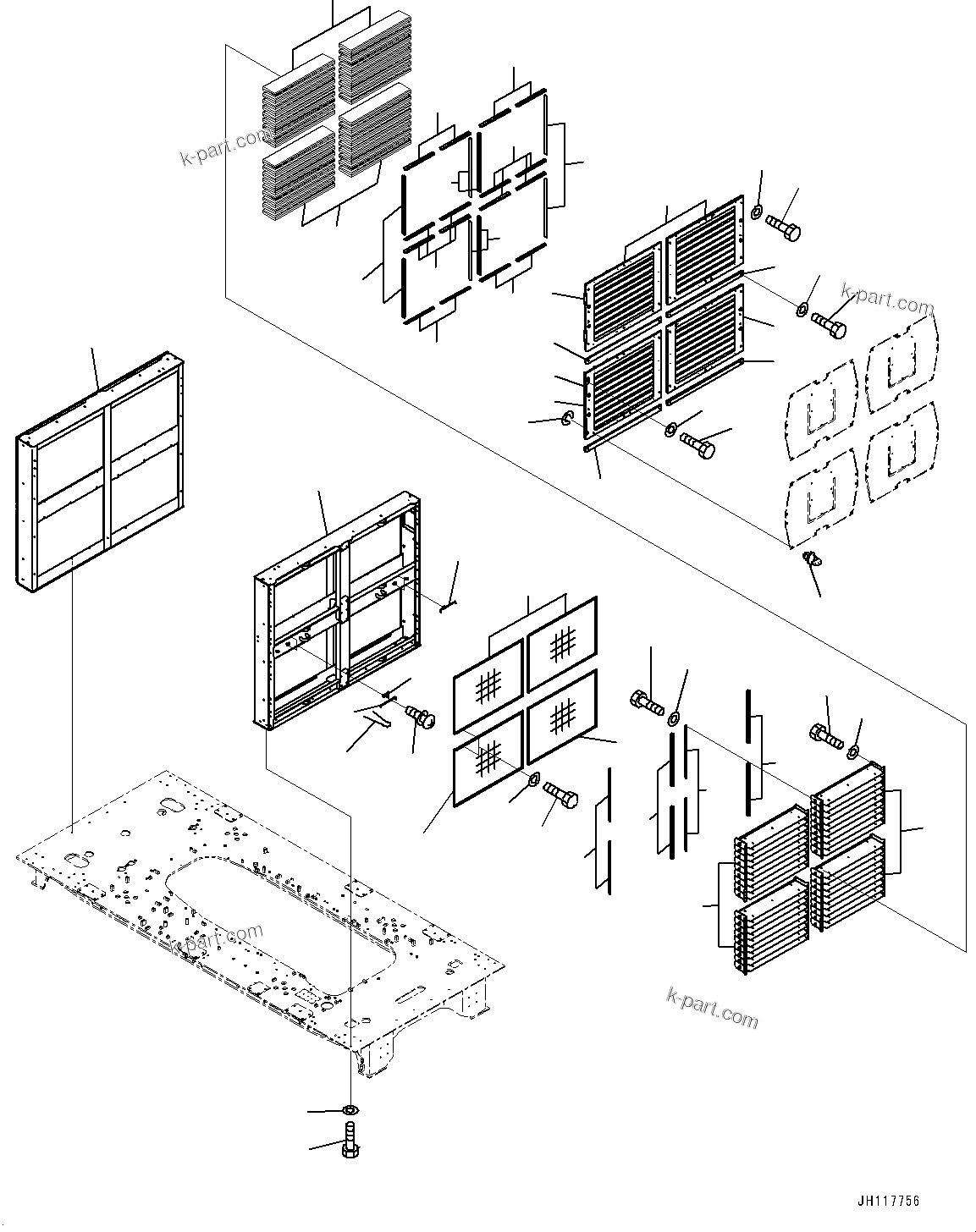 k-part.com
k-part.com
k-part.com
k-part.com
JH117756