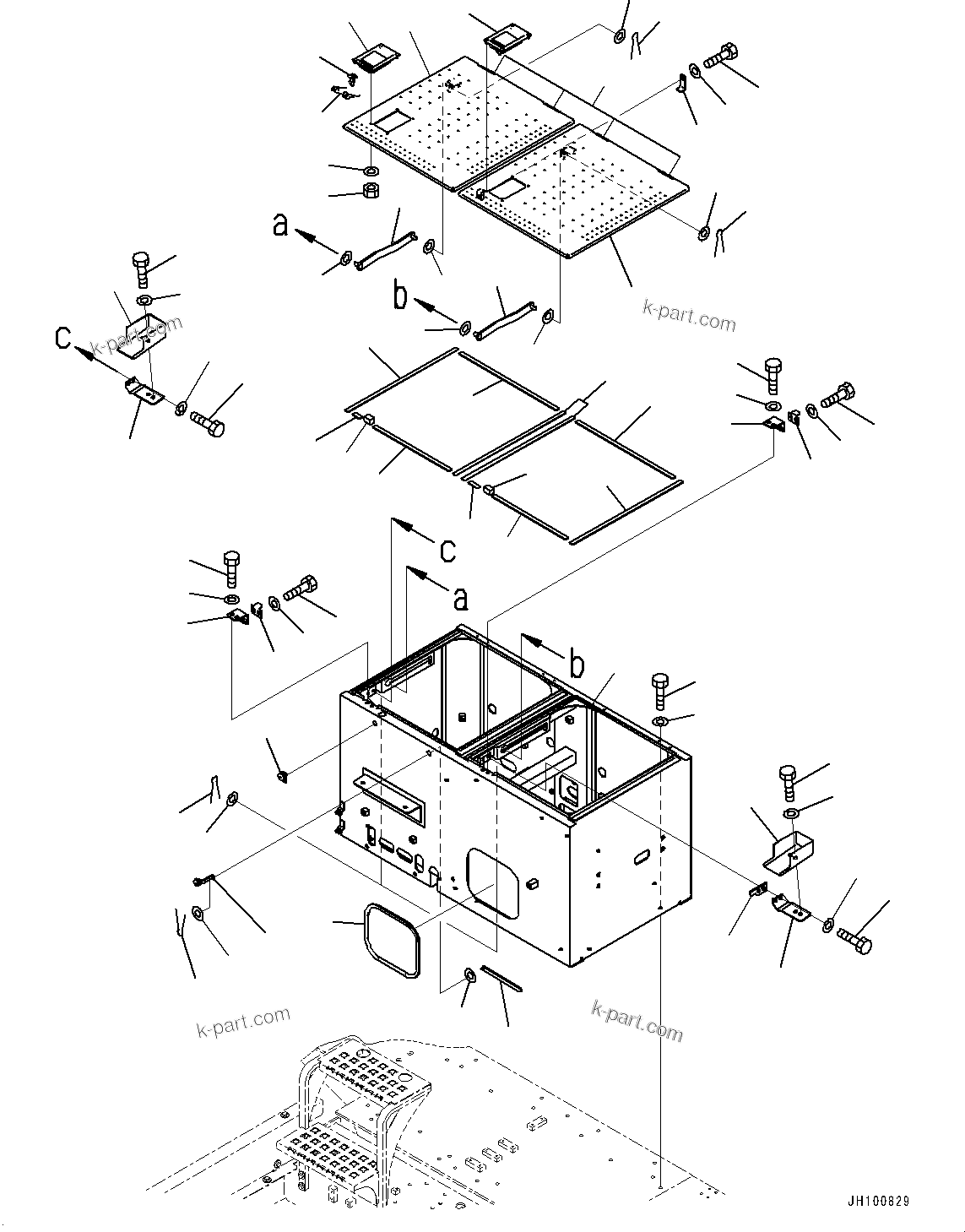 a

b

c

k-part.com

k-part.com

c

a

b

k-part.com

k-part.com

JH100829