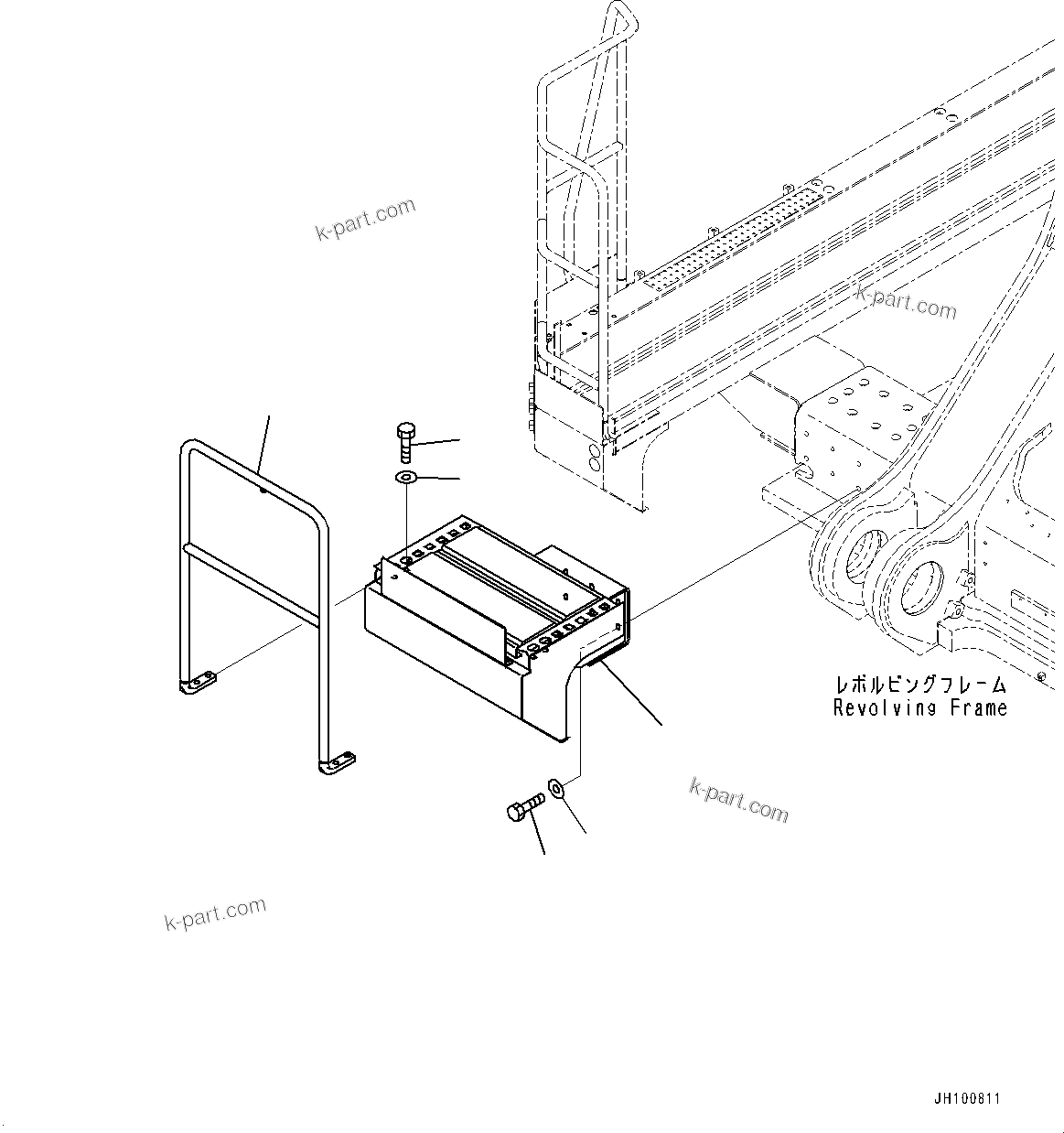 k-part.com

k-part.com

レボルビングフレーム
Revolving Frame

k-part.com

k-part.com

JH100811