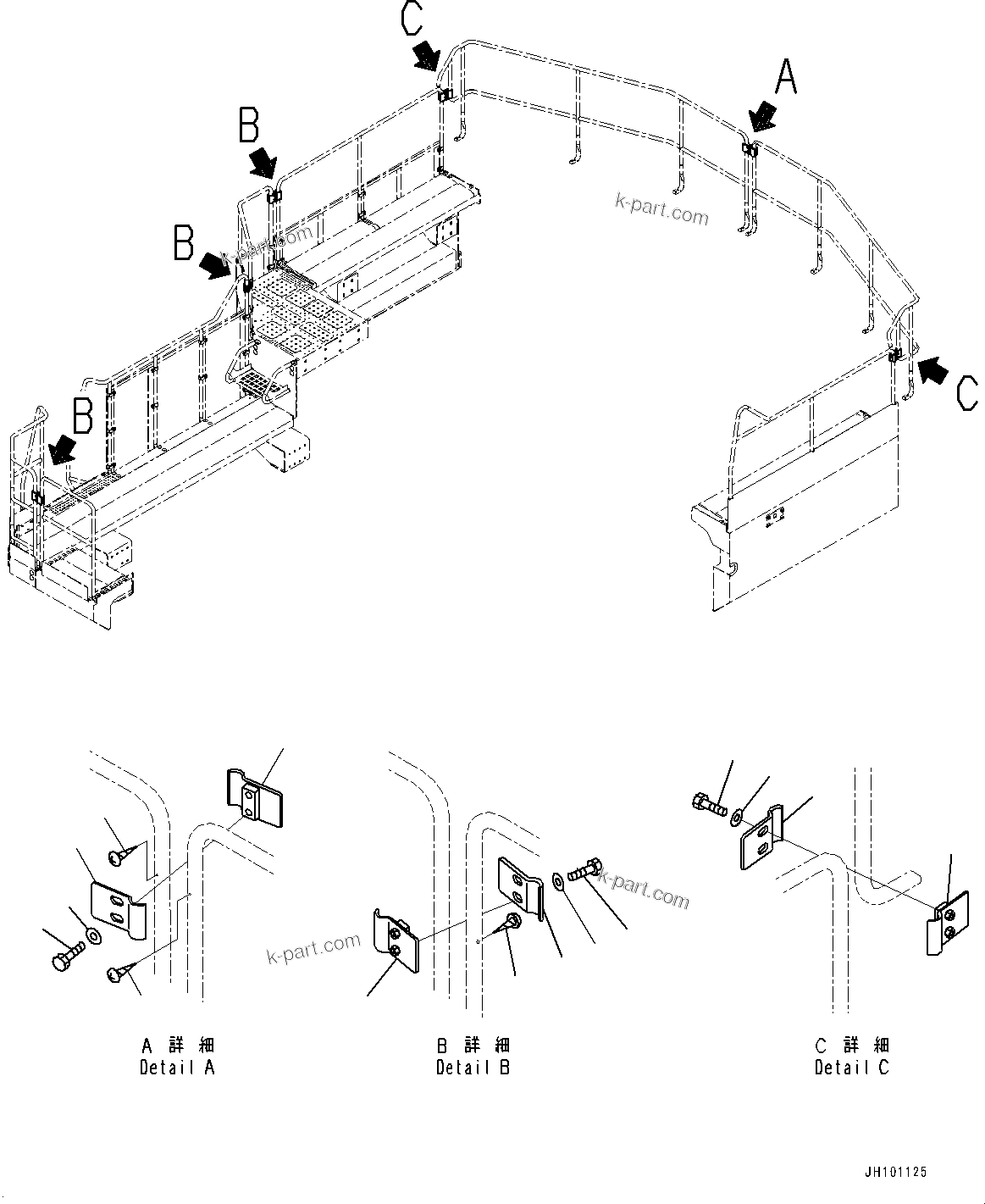 C

A

B

k-part.com

B

k-part.com

C

B

k-part.com

k-part.com

A 詳 細
Detail A

B 詳 細
Detail B

C 詳 細
Detail C

JH101125