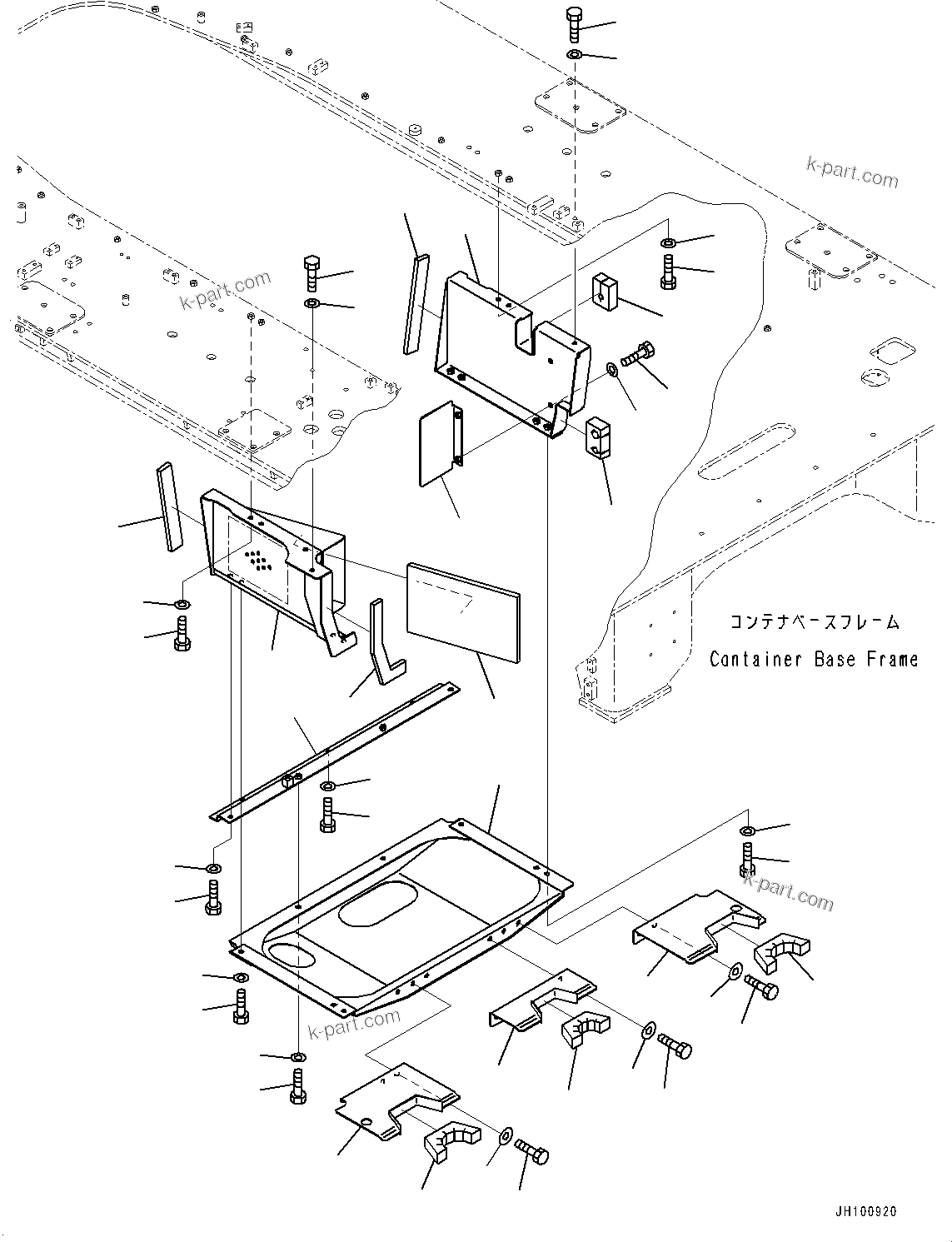 k-part.com

k-part.com

コンテナベースフレーム
Container Base Frame

k-part.com

k-part.com

JH100920