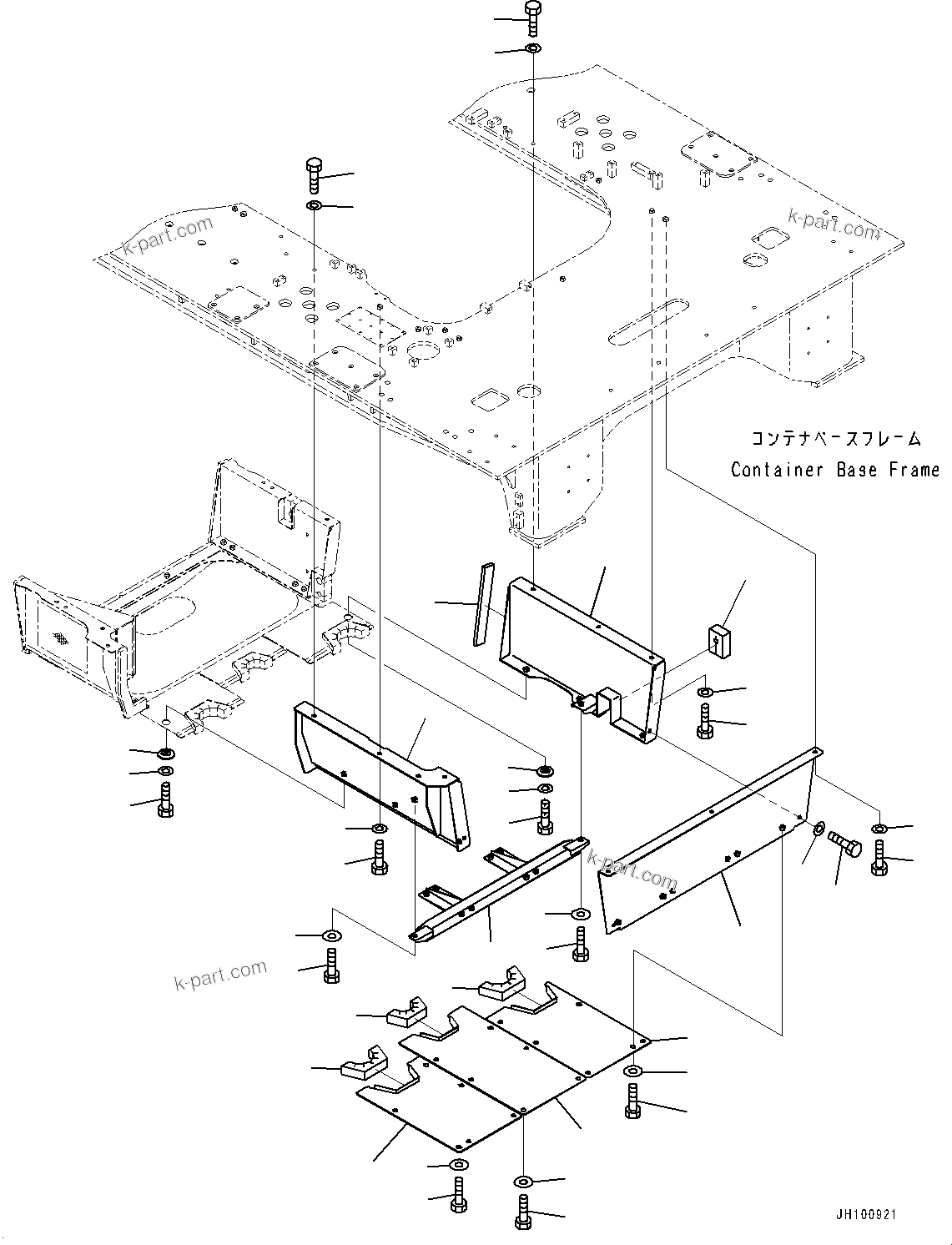 k-part.com

k-part.com

コンテナベースフレーム
Container Base Frame

k-part.com

k-part.com

JH100921