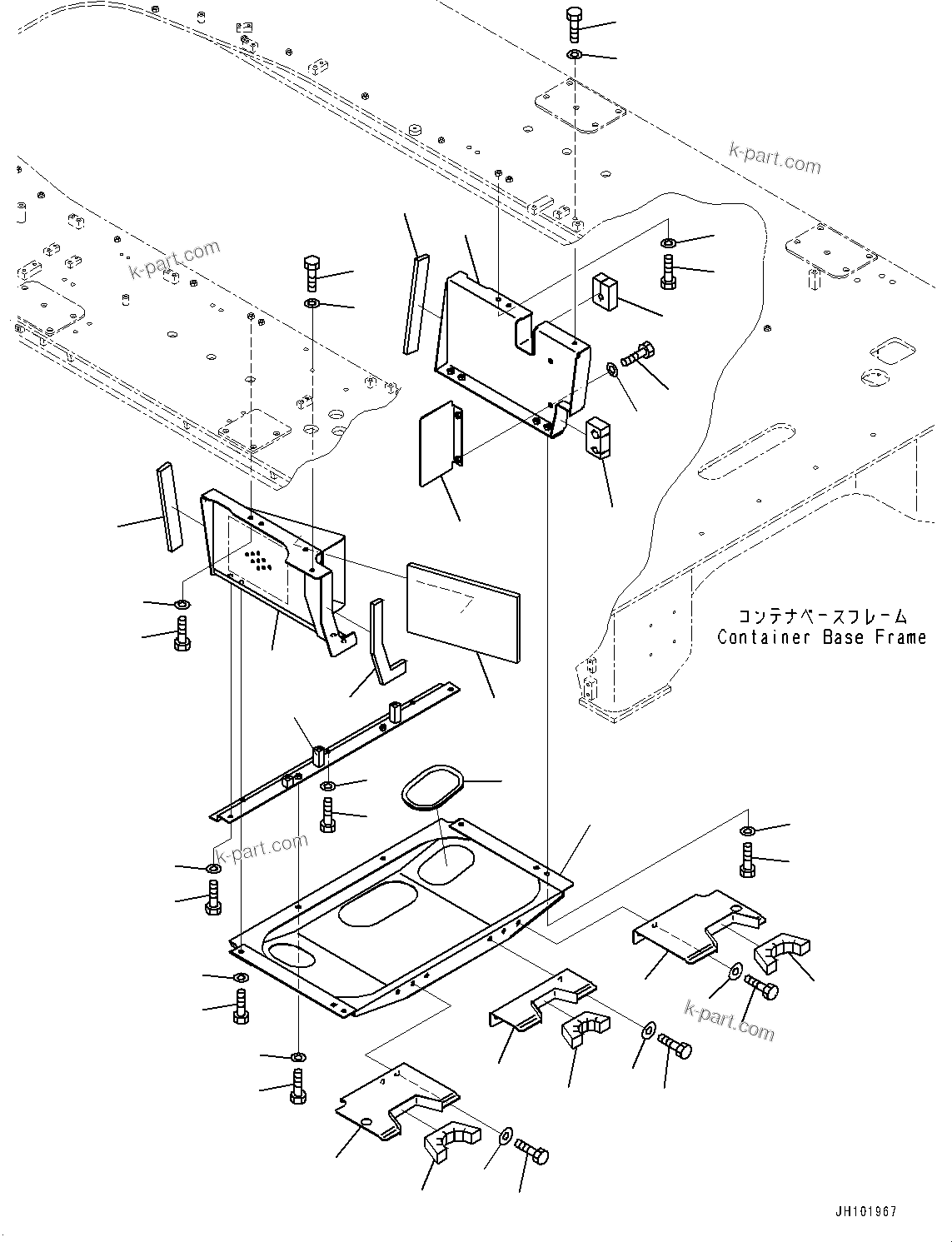 k-part.com

k-part.com

コンテナベースフレーム
Container Base Frame

k-part.com

k-part.com

JH101967