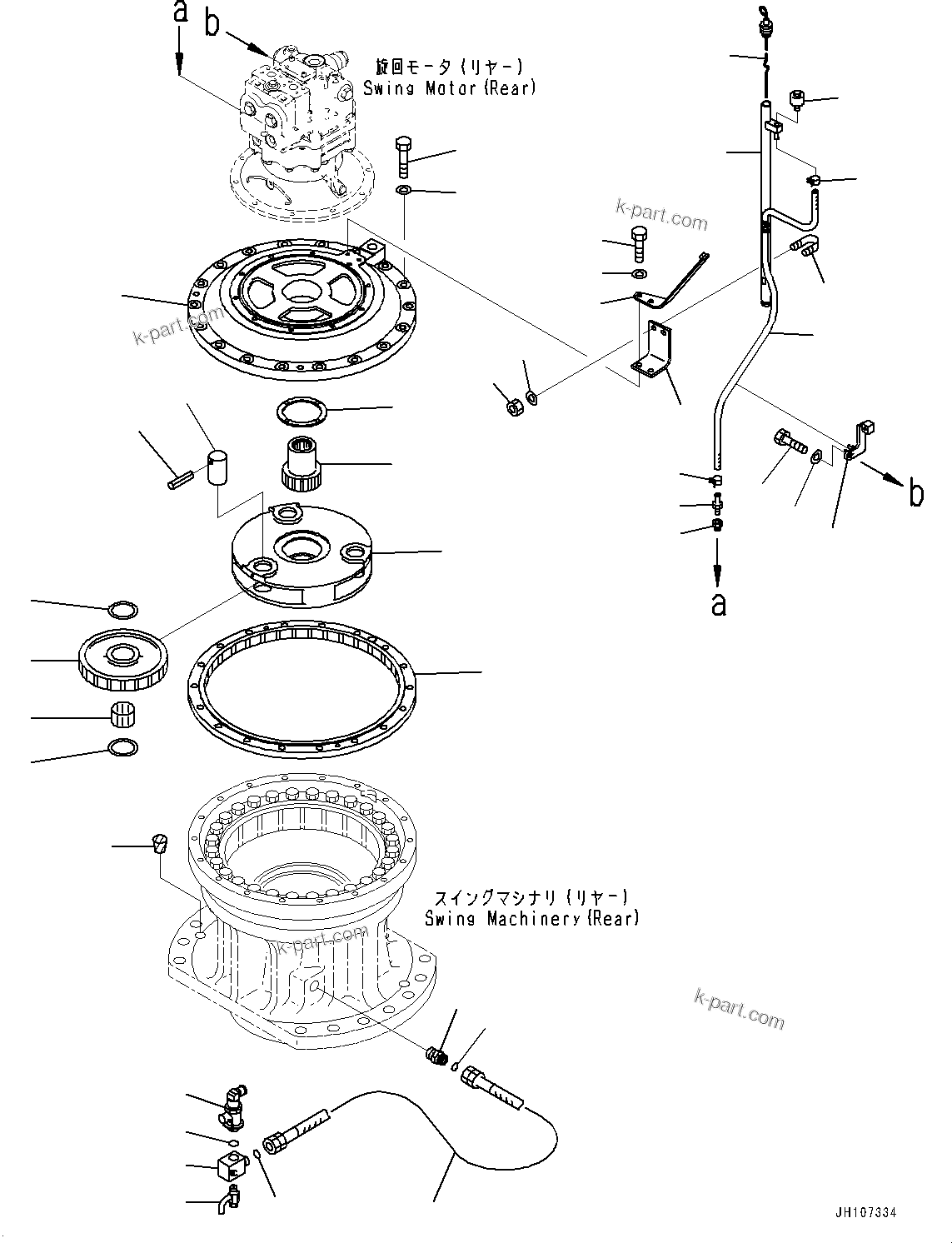 a

b

旋回モータ (リヤー)
Swing Motor (Rear)

k-part.com

k-part.com

b

a

スイングマシナリ (リヤー)
Swing Machinery (Rear)

k-part.com

k-part.com

JH107334