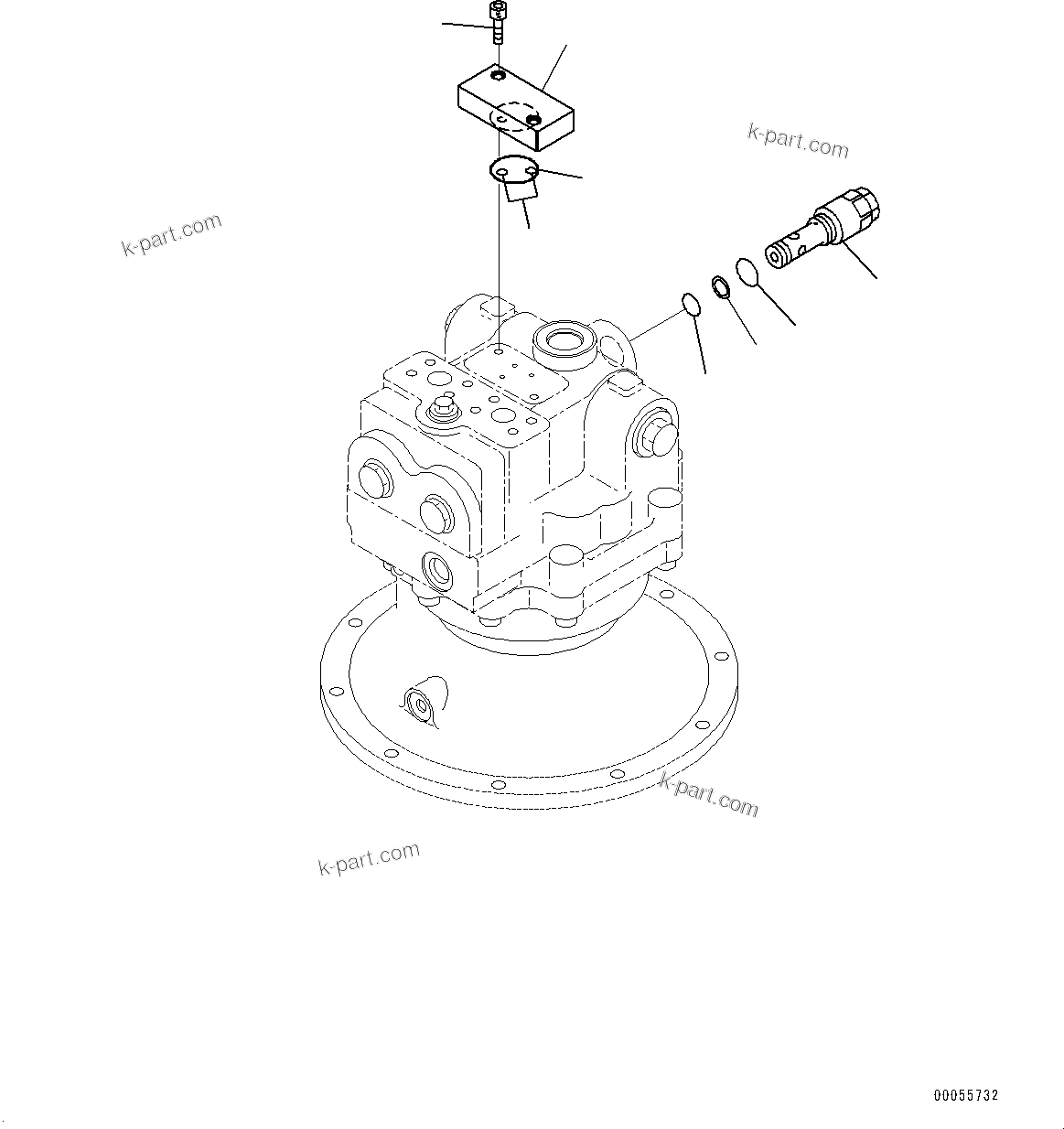 k-part.com

k-part.com

k-part.com

k-part.com

00055732