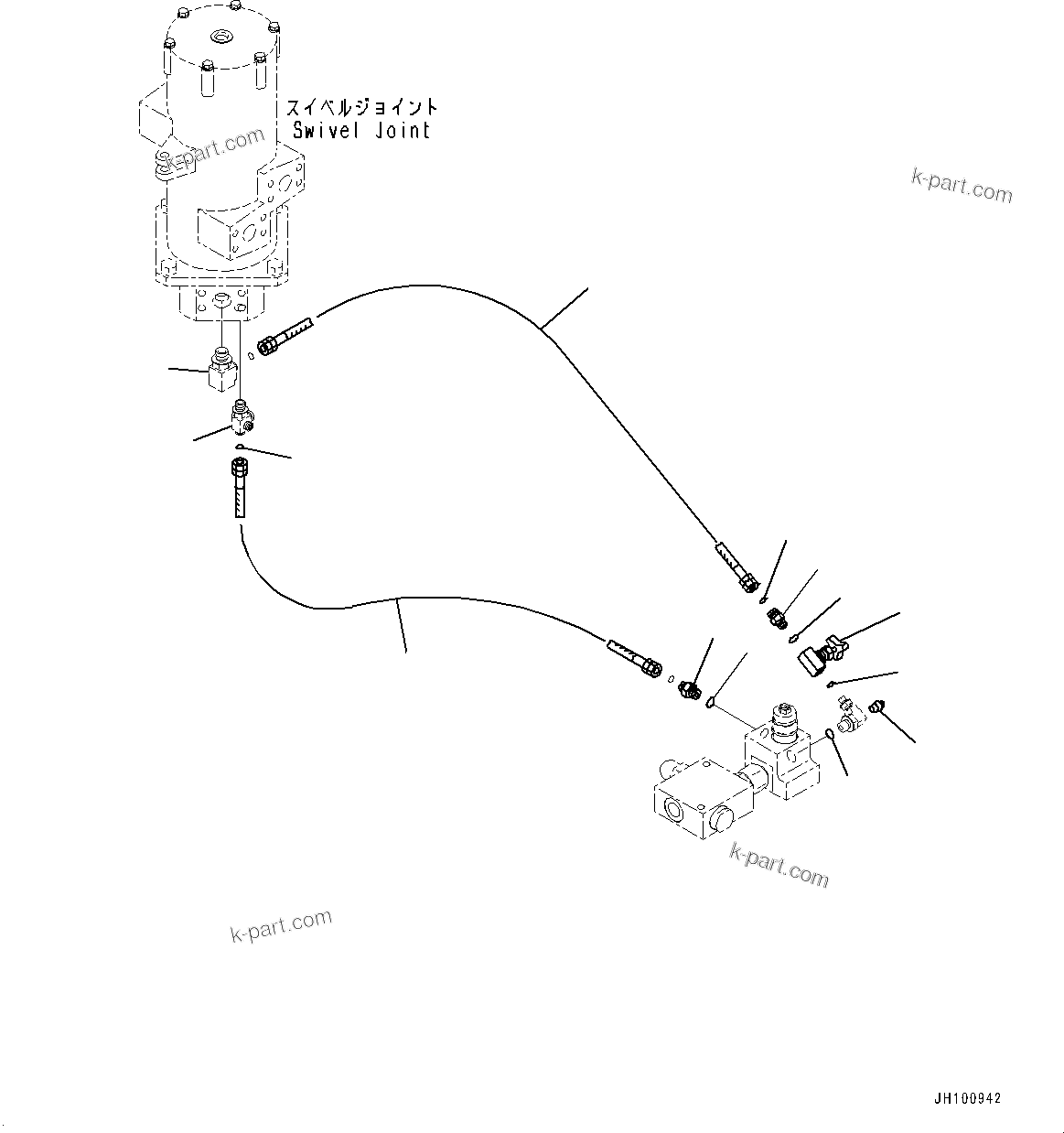 スイベルジョイント
Swivel Joint

k-part.com

k-part.com

k-part.com

k-part.com

JH100942