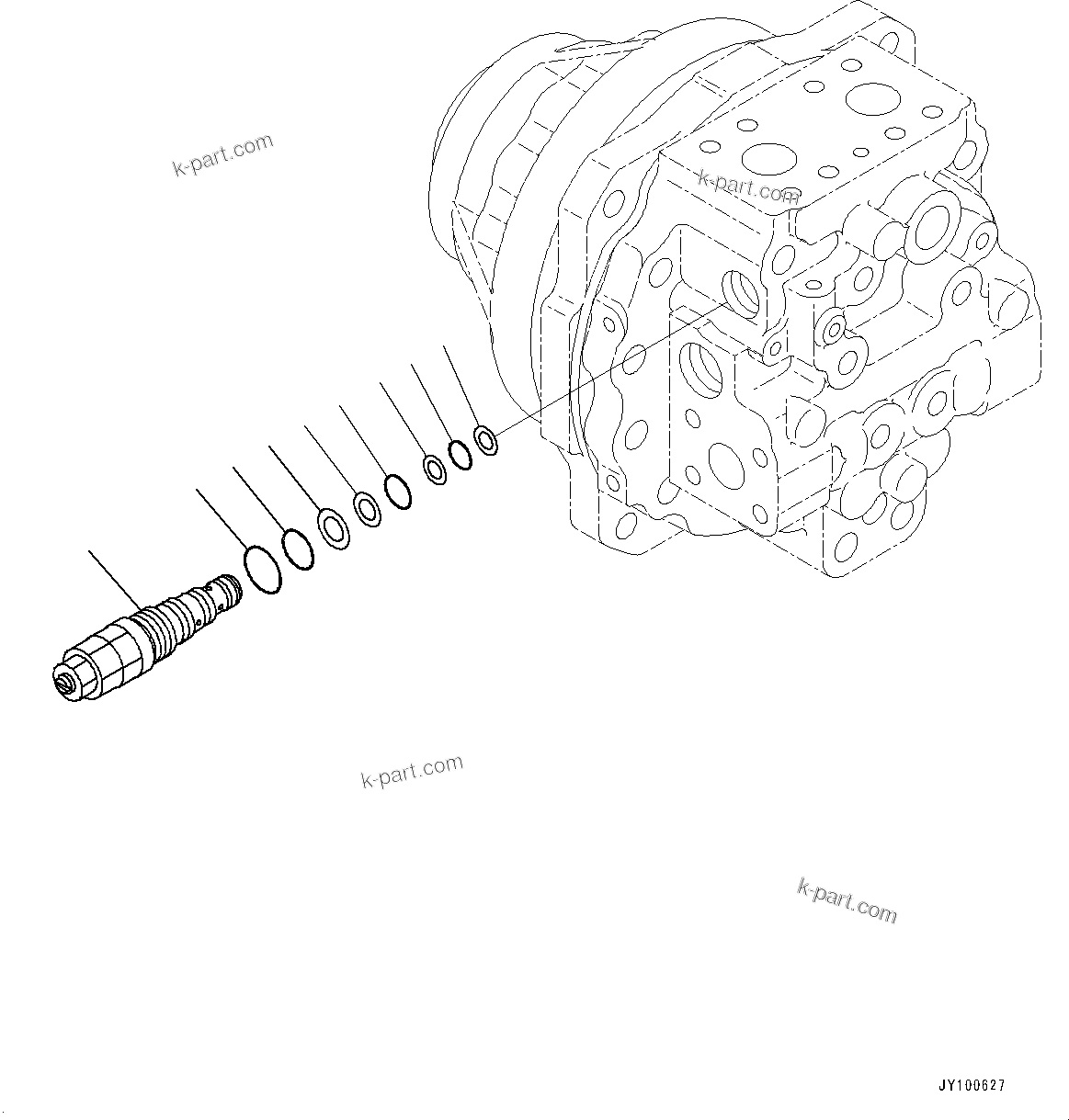 k-part.com

k-part.com

k-part.com

k-part.com

JY100627