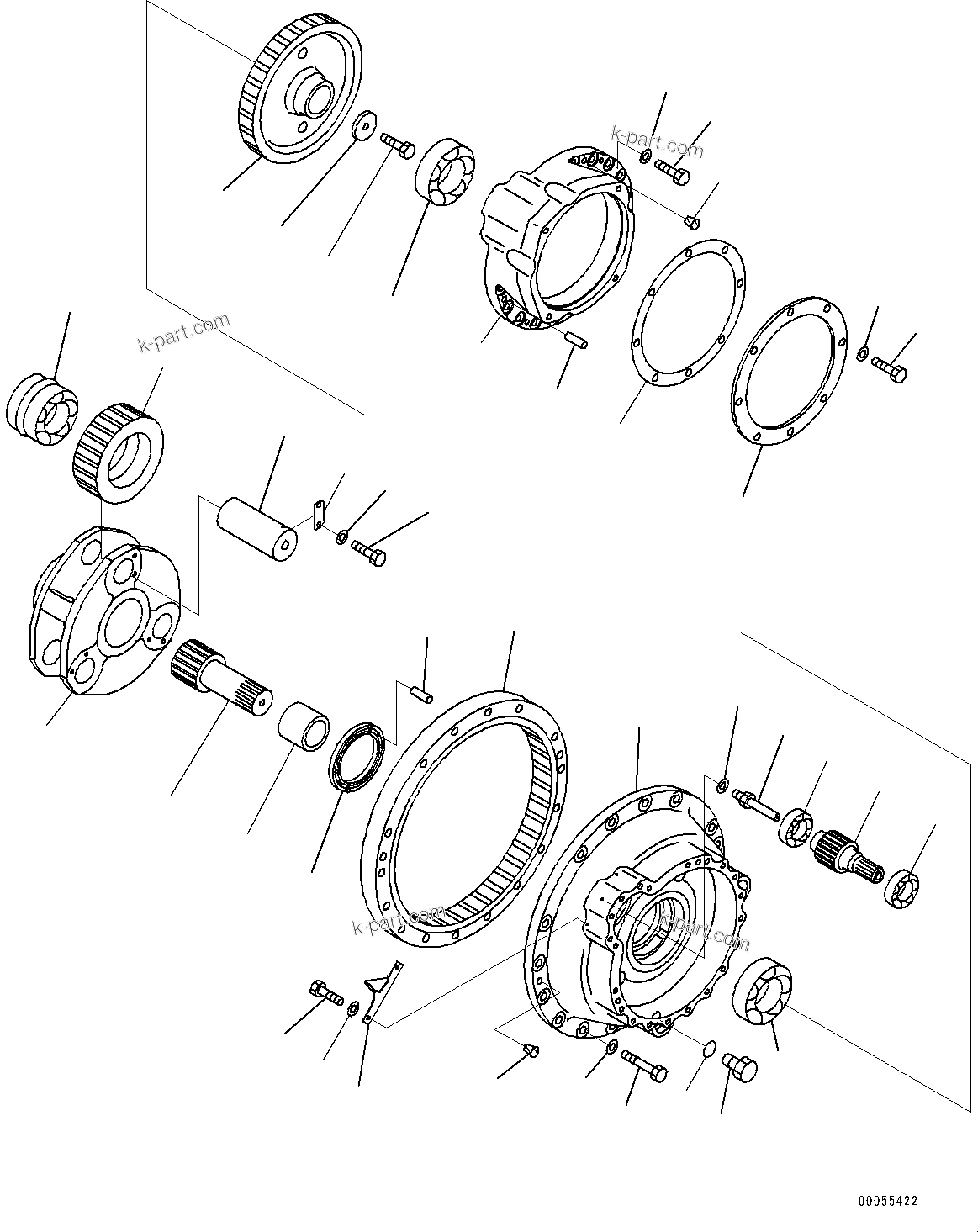 k-part.com
k-part.com
k-part.com
k-part.com
00055422