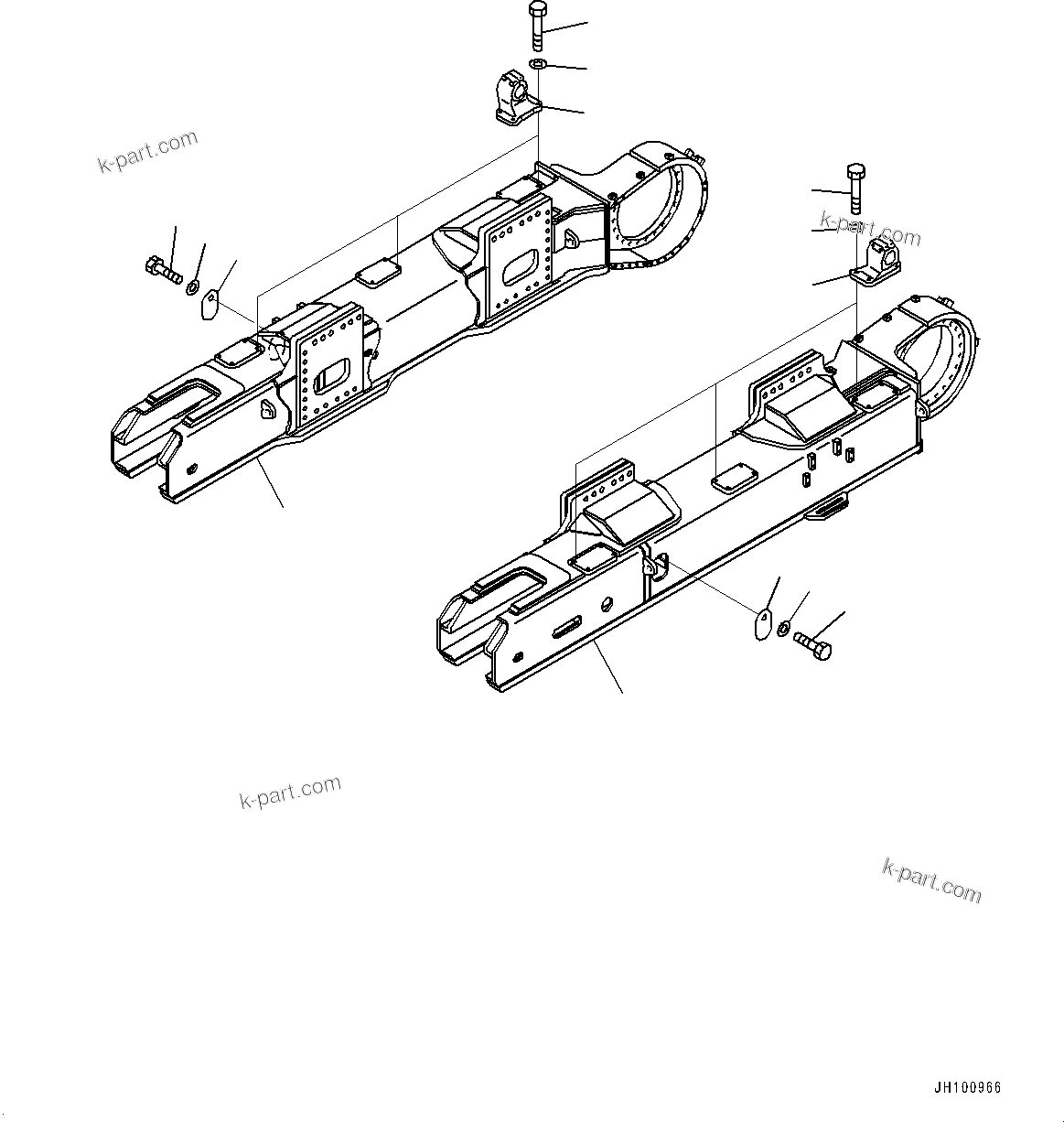 k-part.com

k-part.com

k-part.com

k-part.com

JH100966