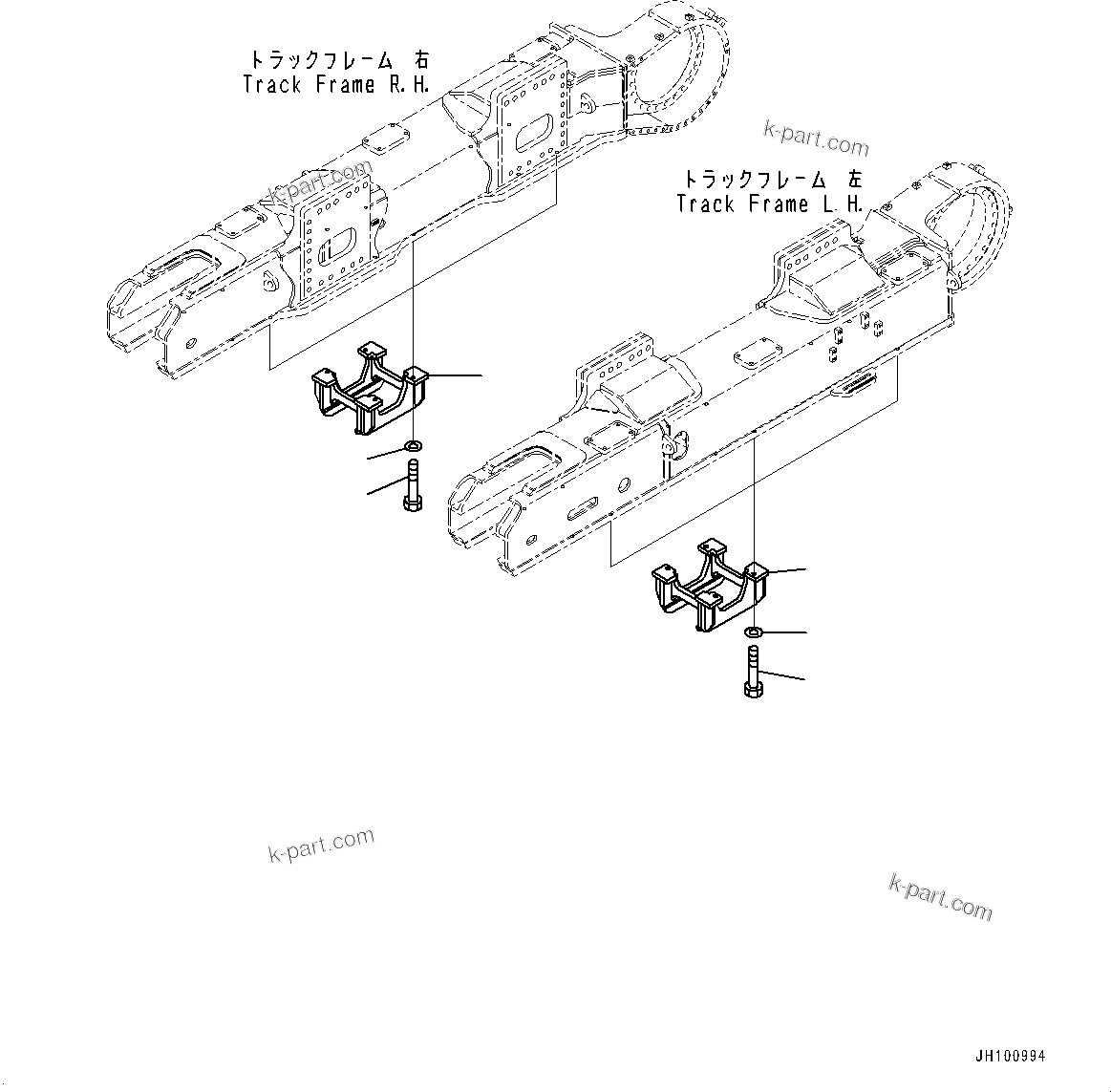 トラックフレーム 右
Track Frame R.H.

k-part.com

k-part.com

トラックフレーム 左
Track Frame L.H.

k-part.com

k-part.com

JH100994