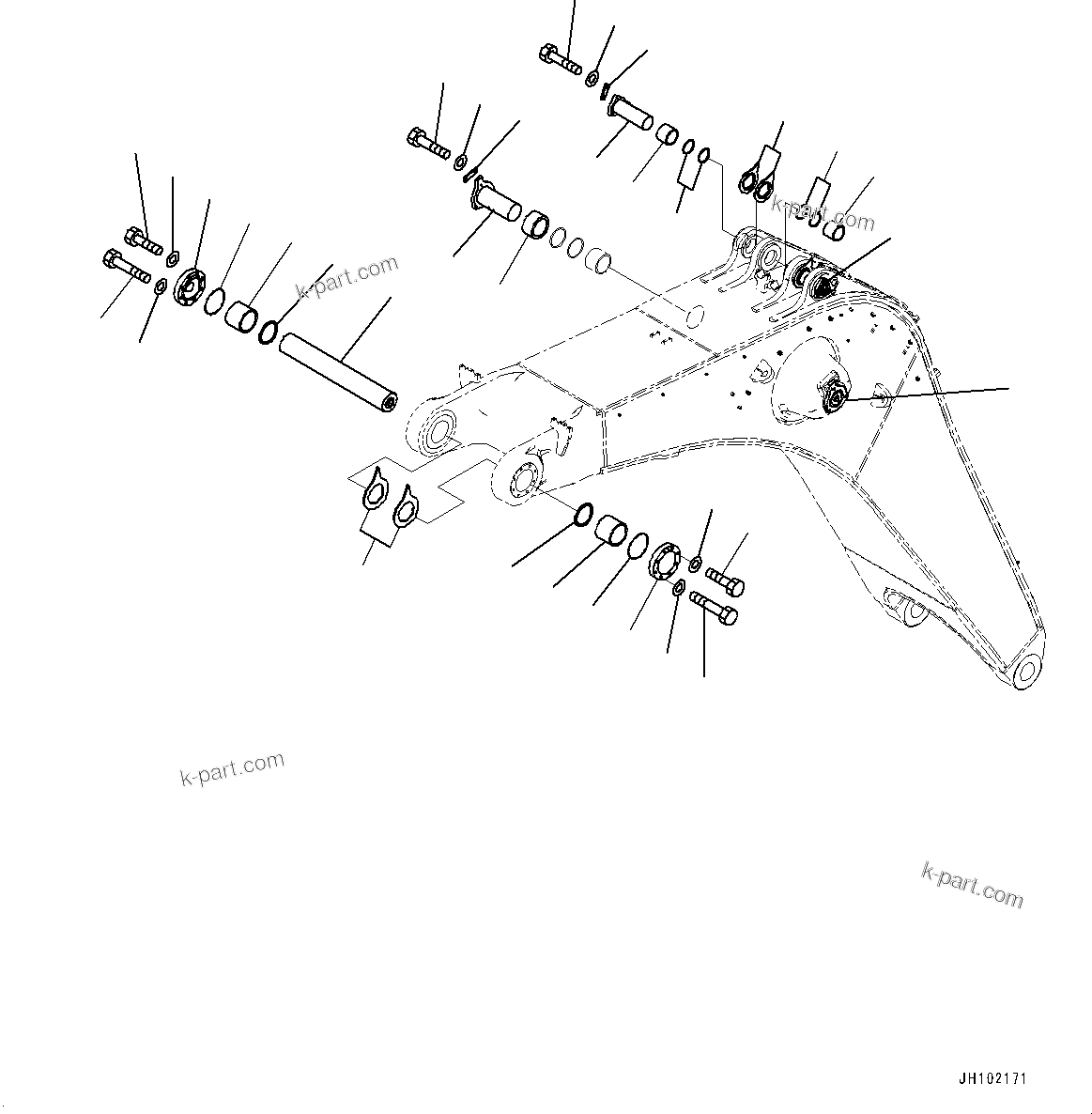 k-part.com

k-part.com

k-part.com

k-part.com

JH102171