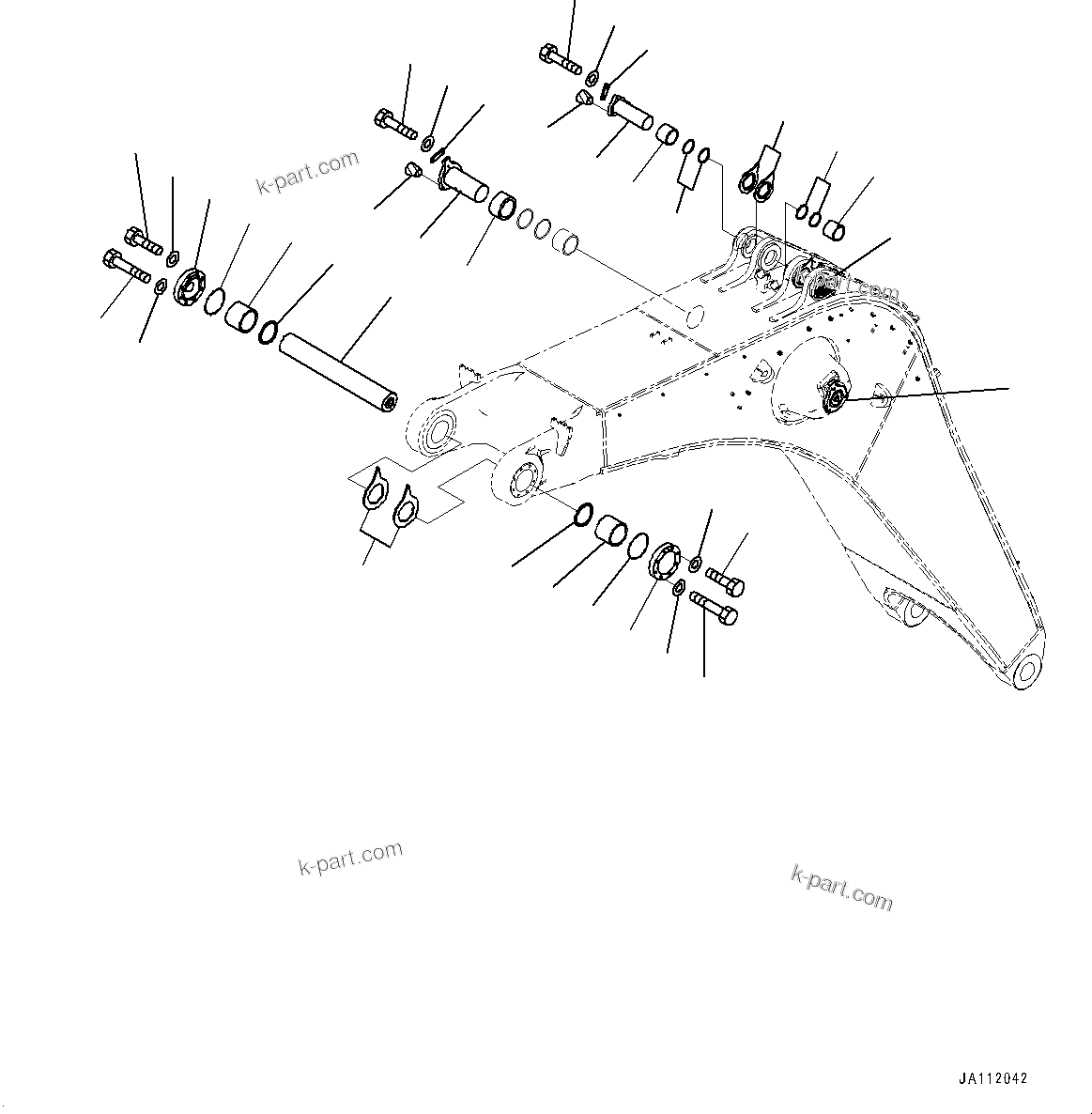 k-part.com

k-part.com

k-part.com

k-part.com

JA112042