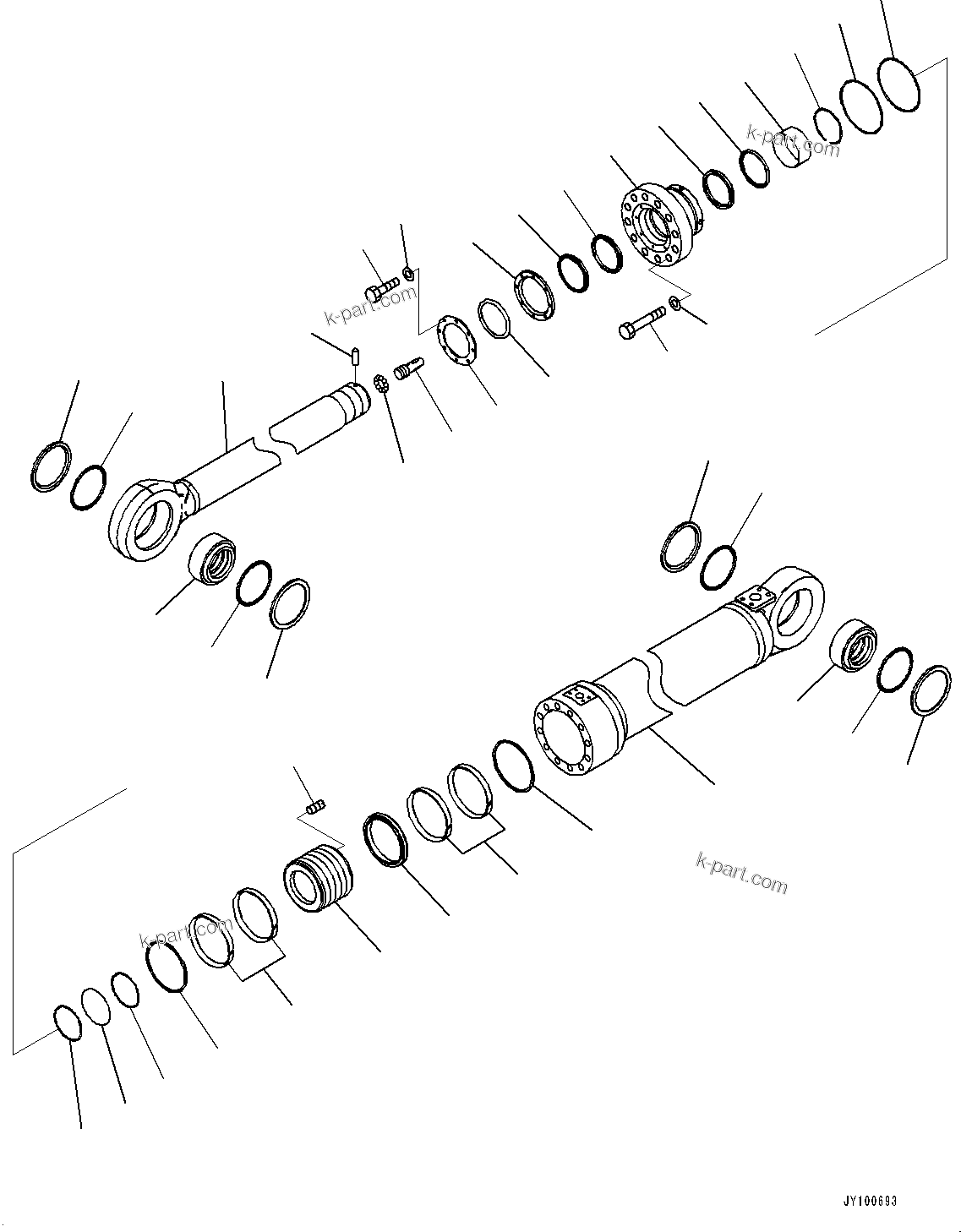 k-part.com

k-part.com

k-part.com

k-part.com

JY100693