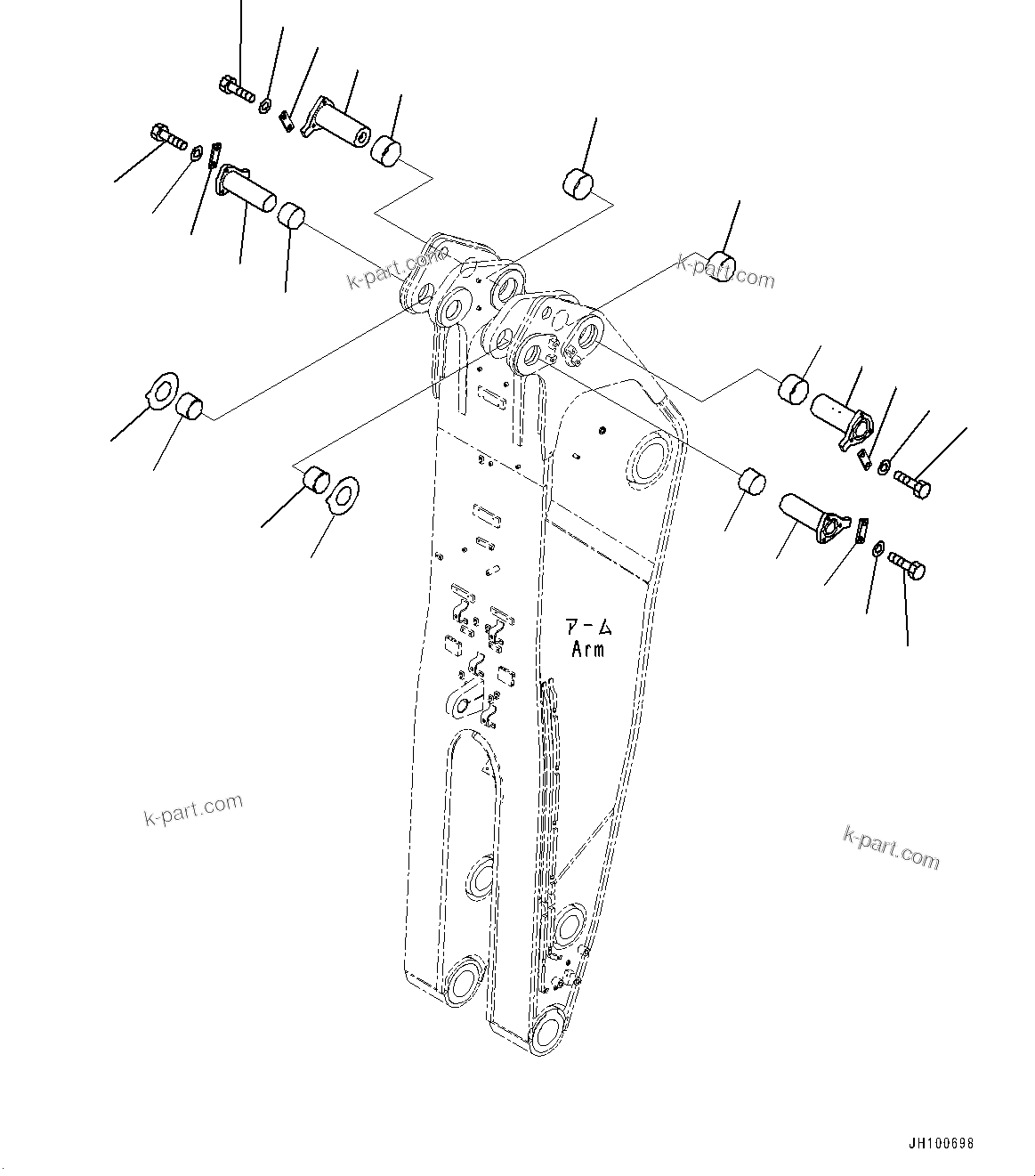 k-part.com
k-part.com
アーム
Arm
k-part.com
k-part.com
JH100698