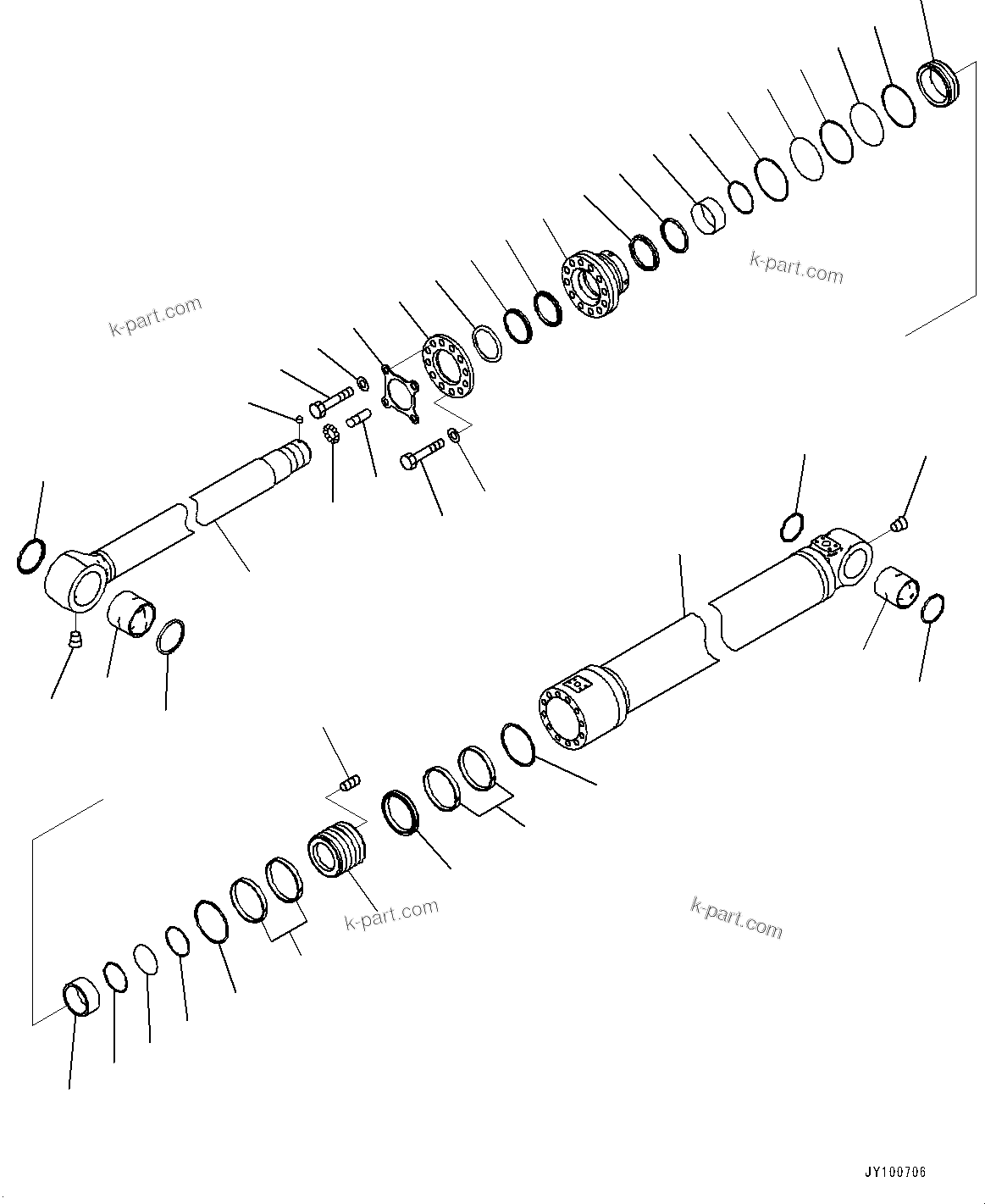 k-part.com

k-part.com

k-part.com

k-part.com

JY100706