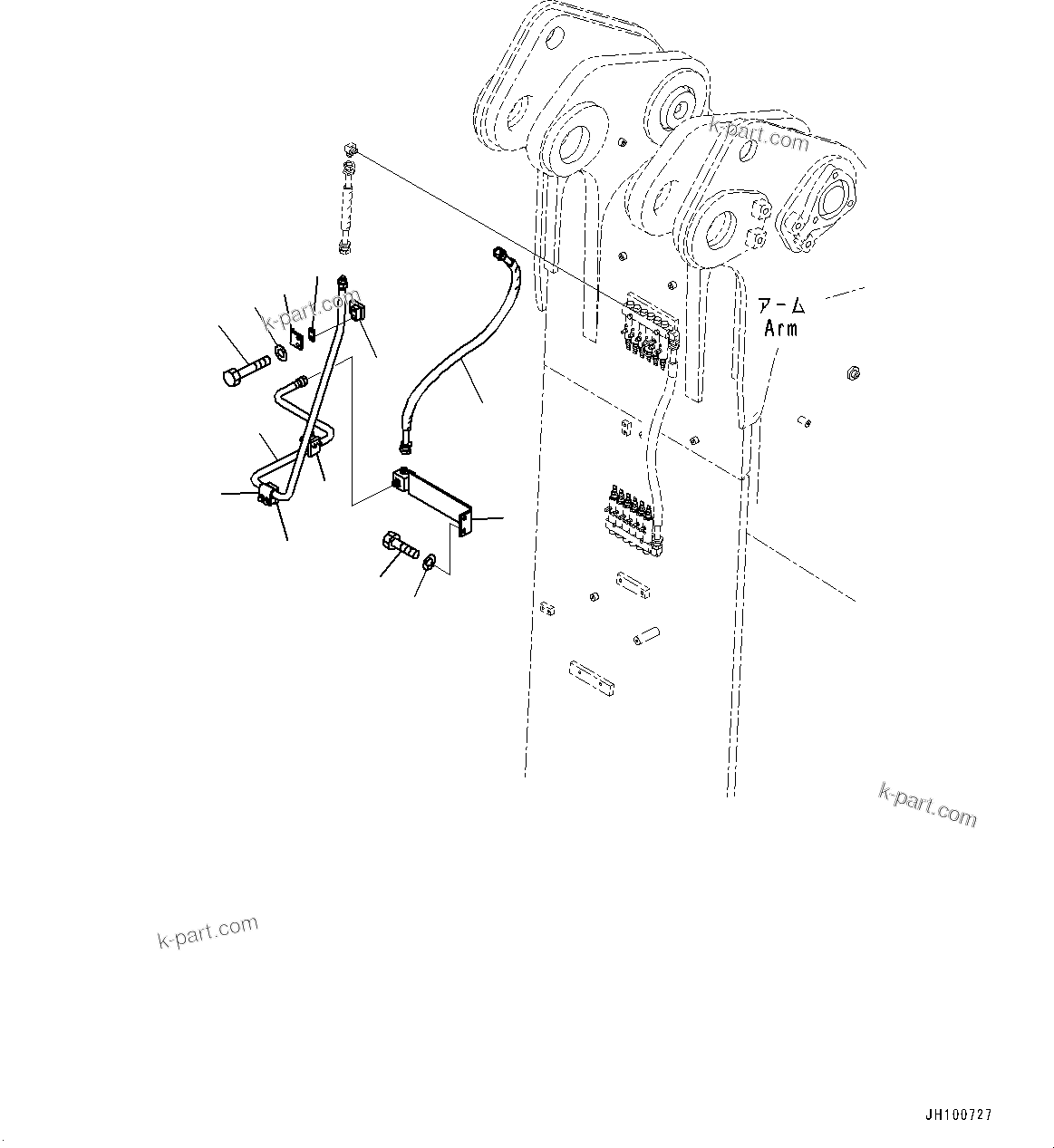 k-part.com
k-part.com
アーム
Arm
k-part.com
k-part.com
JH100727