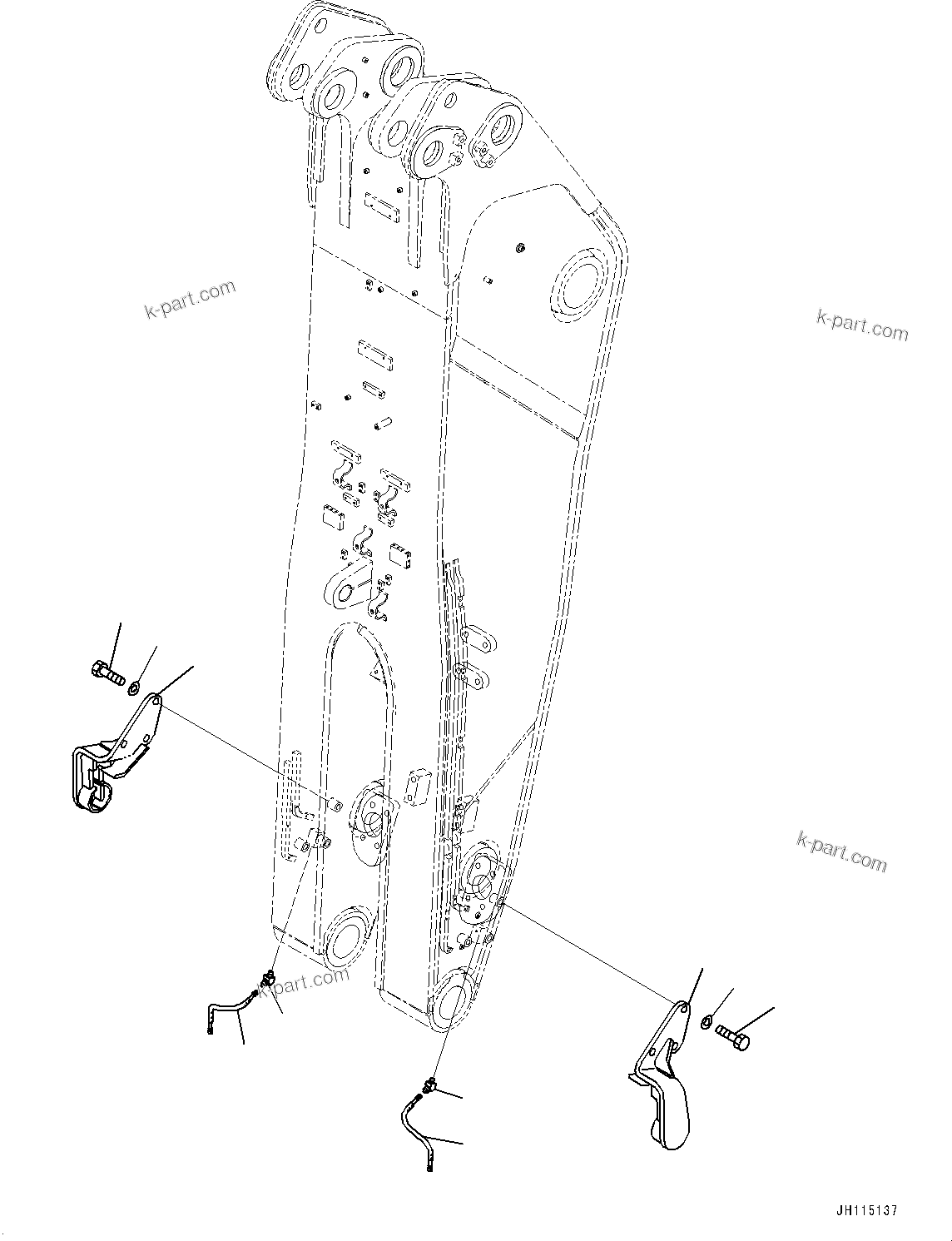 k-part.com

k-part.com

k-part.com

k-part.com

JH115137