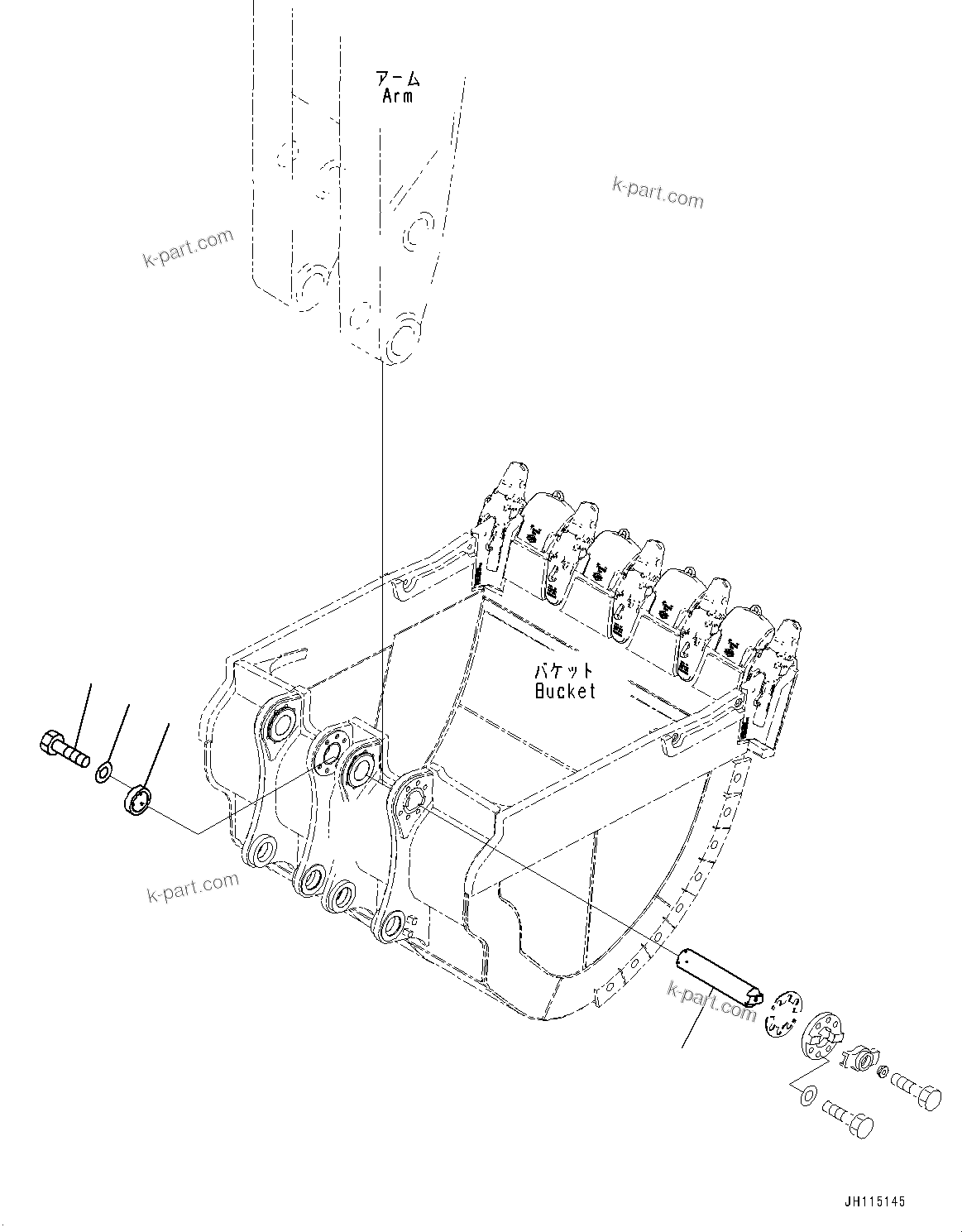 アーム
Arm

k-part.com

k-part.com

バケット
Bucket

k-part.com

k-part.com

JH115145