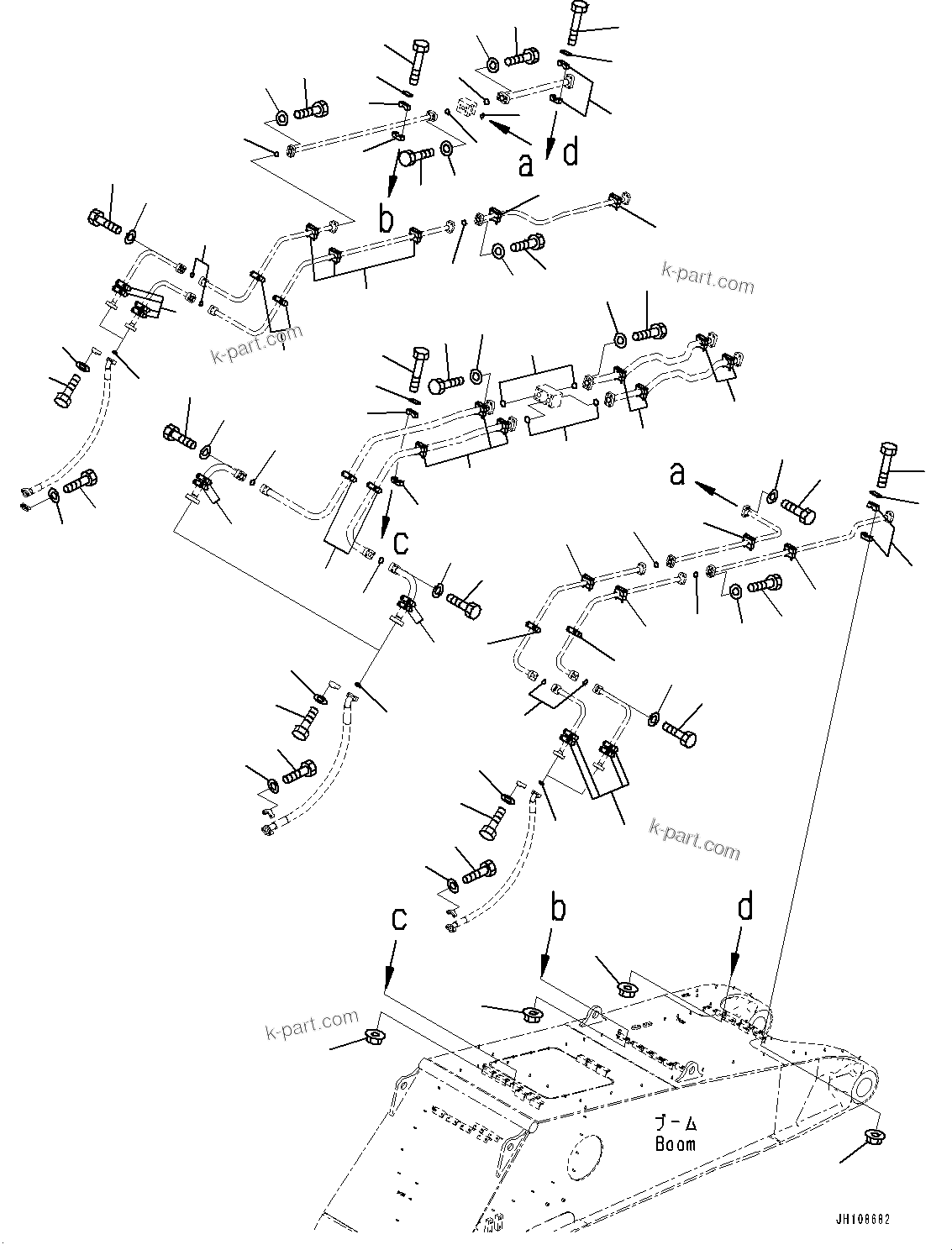 a
d
b
k-part.com
k-part.com
a
c
k-part.com
c
b
d
k-part.com
ブーム
Boom
JH108682