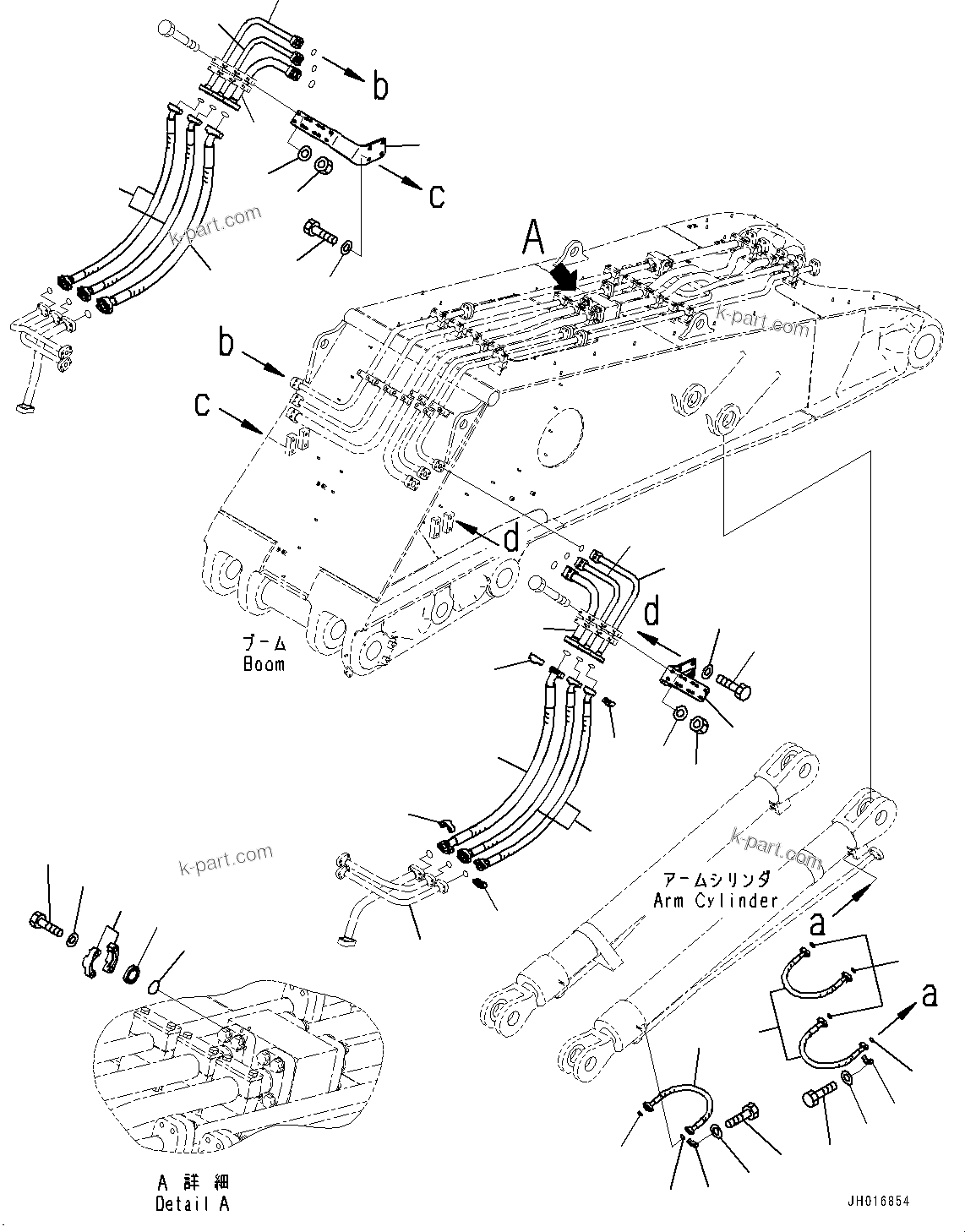 b
c
k-part.com
A
k-part.com
b
c
d
d
ブーム
Boom
k-part.com
k-part.com
アームシリンダ
Arm Cylinder
a
a
A 詳細
Detail A
JH016854